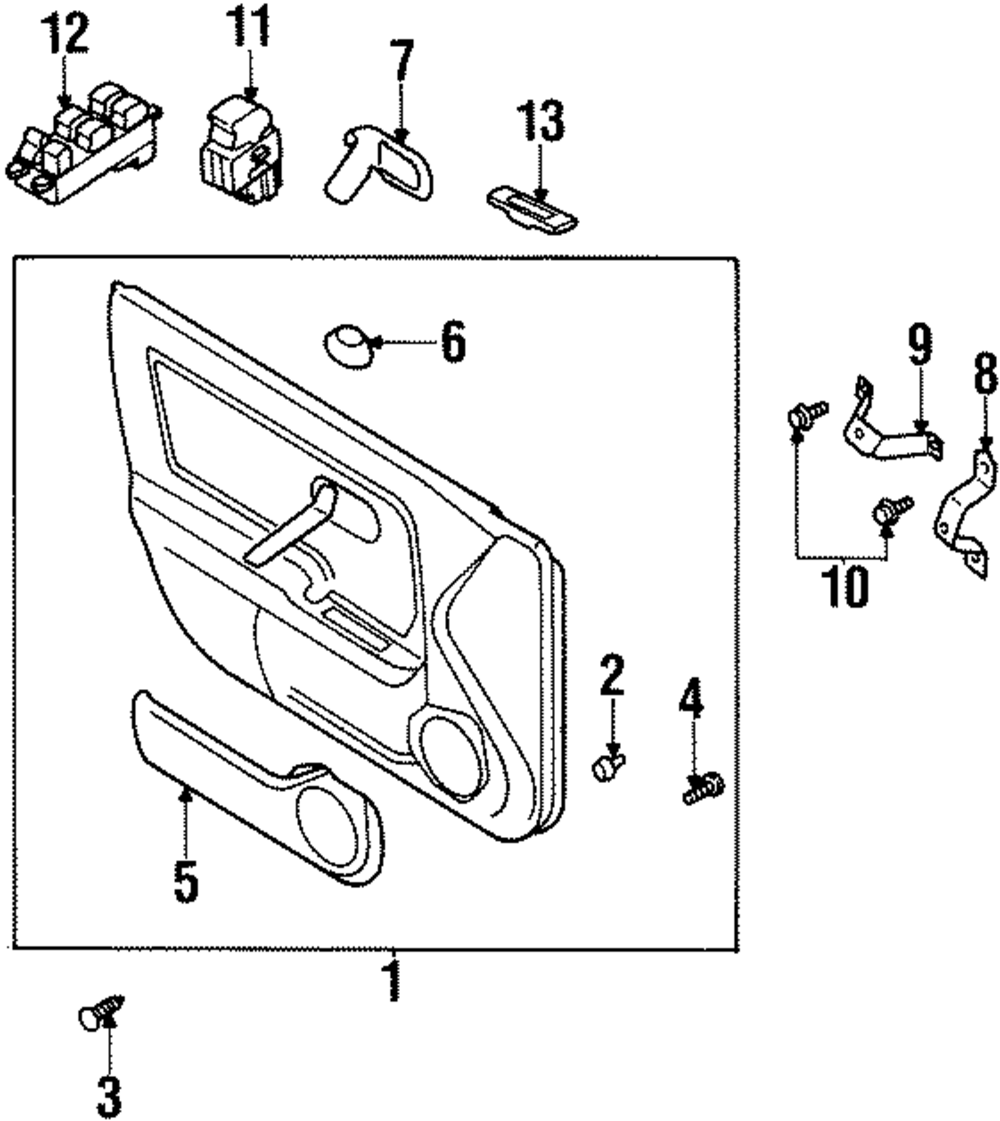 12
11
7
13
6
9
8
10
2
4
5
1
3