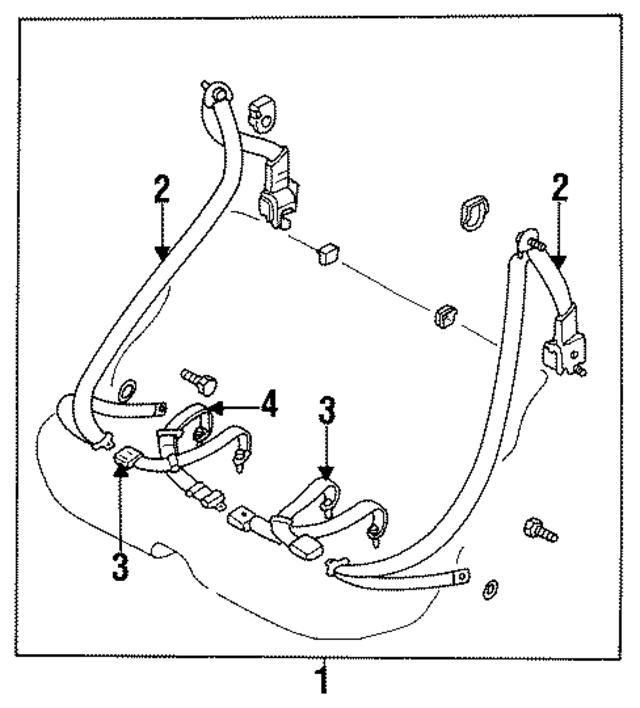 2
2
4
3
3
1