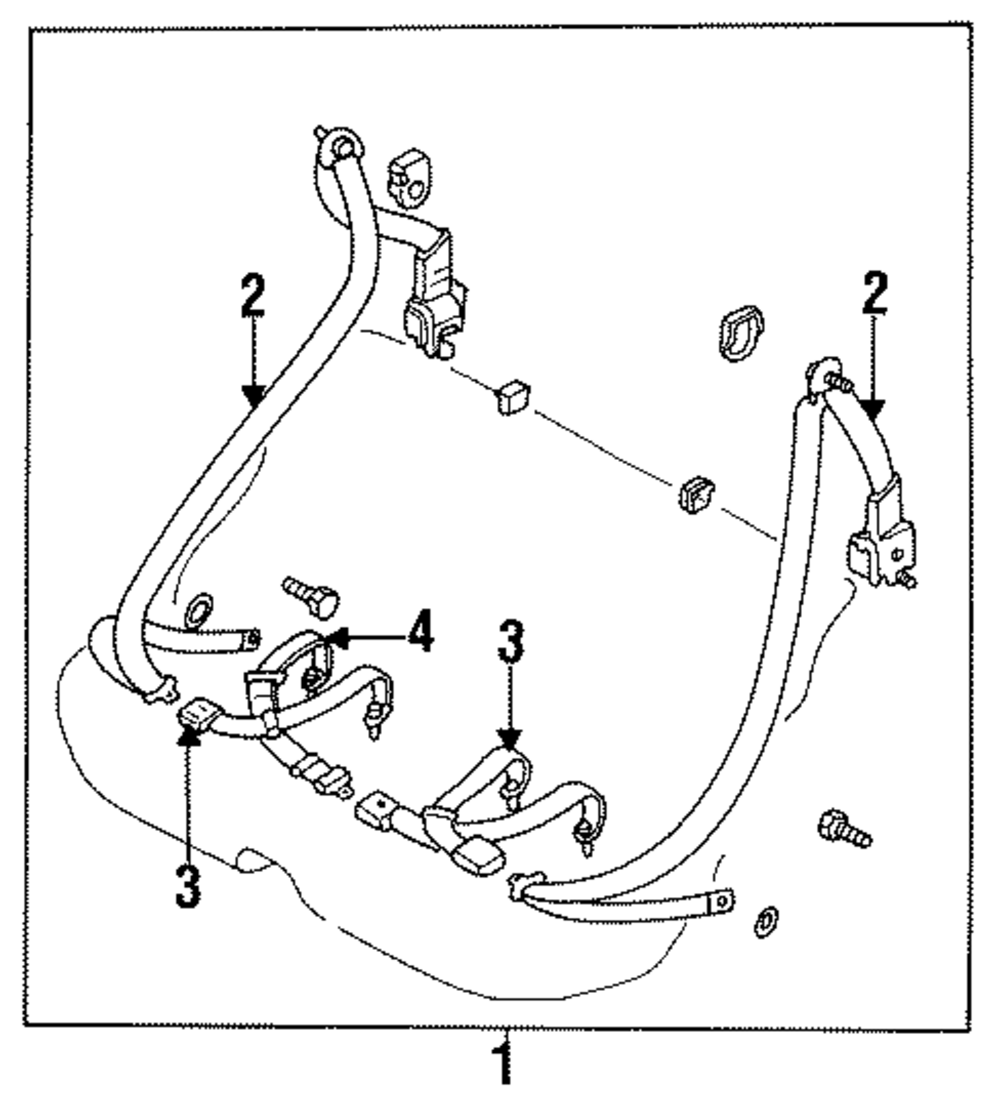 2
2
4
3
3
1