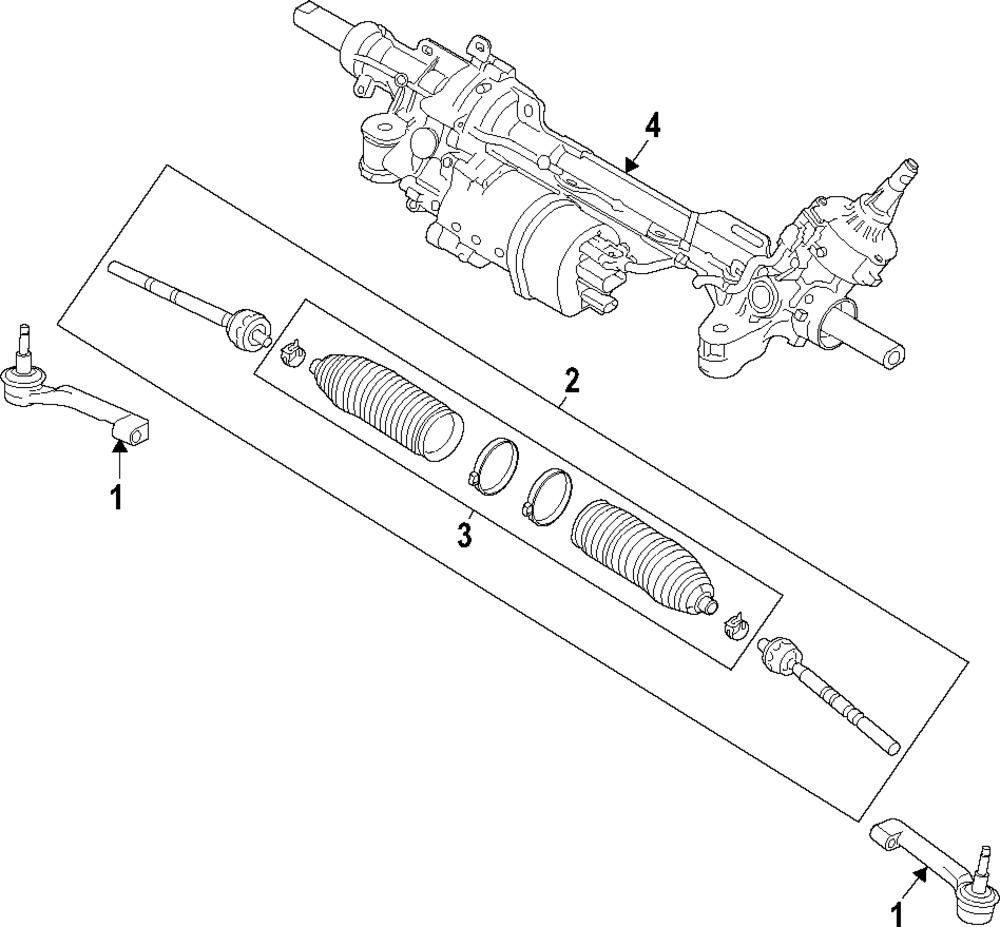 4
2
1
3
1