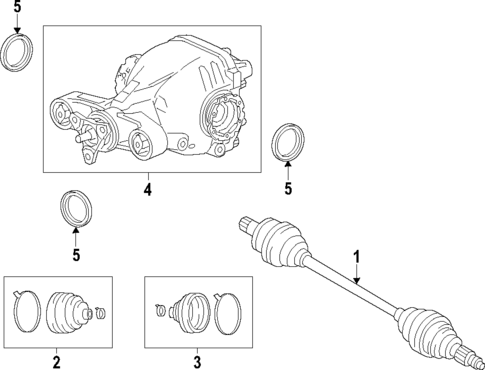 5

4

5

5

1

2

3