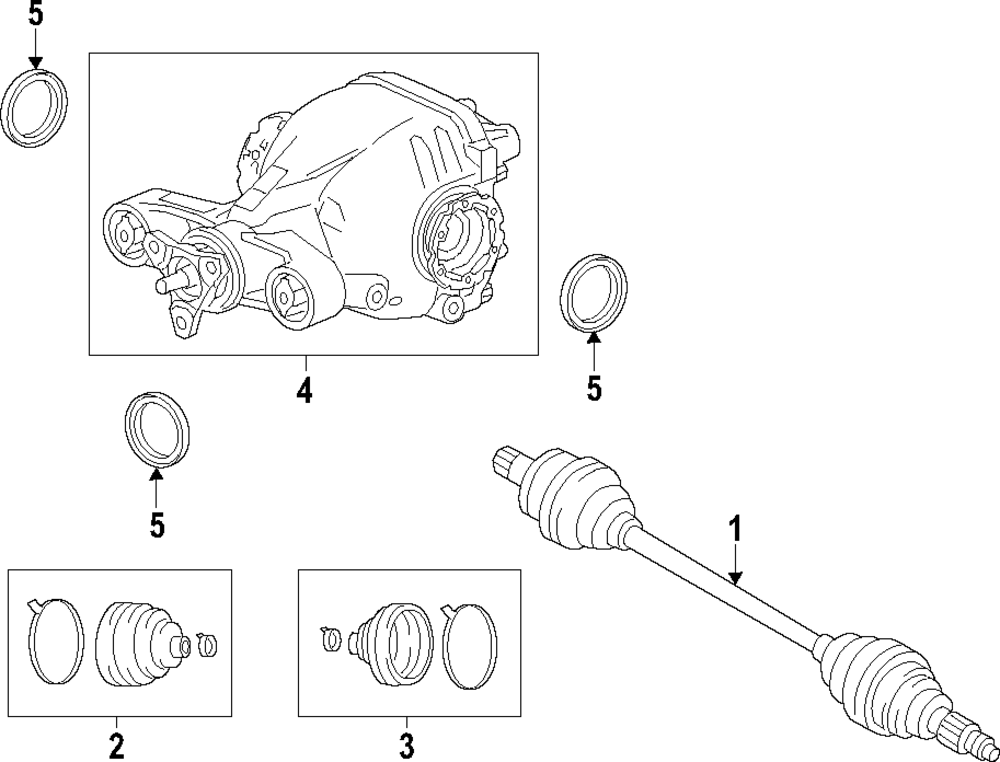 5
4
5
5
1
2
3