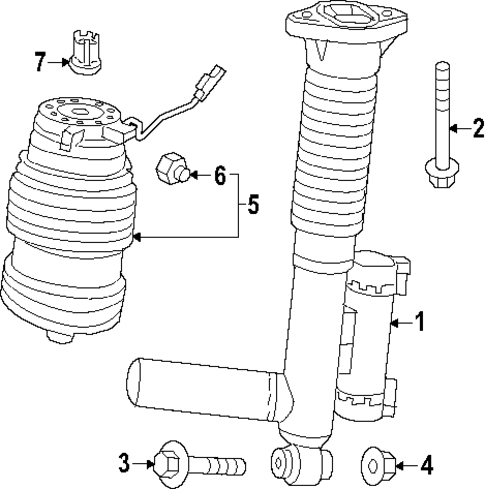 7
2
6
5
1
3
4