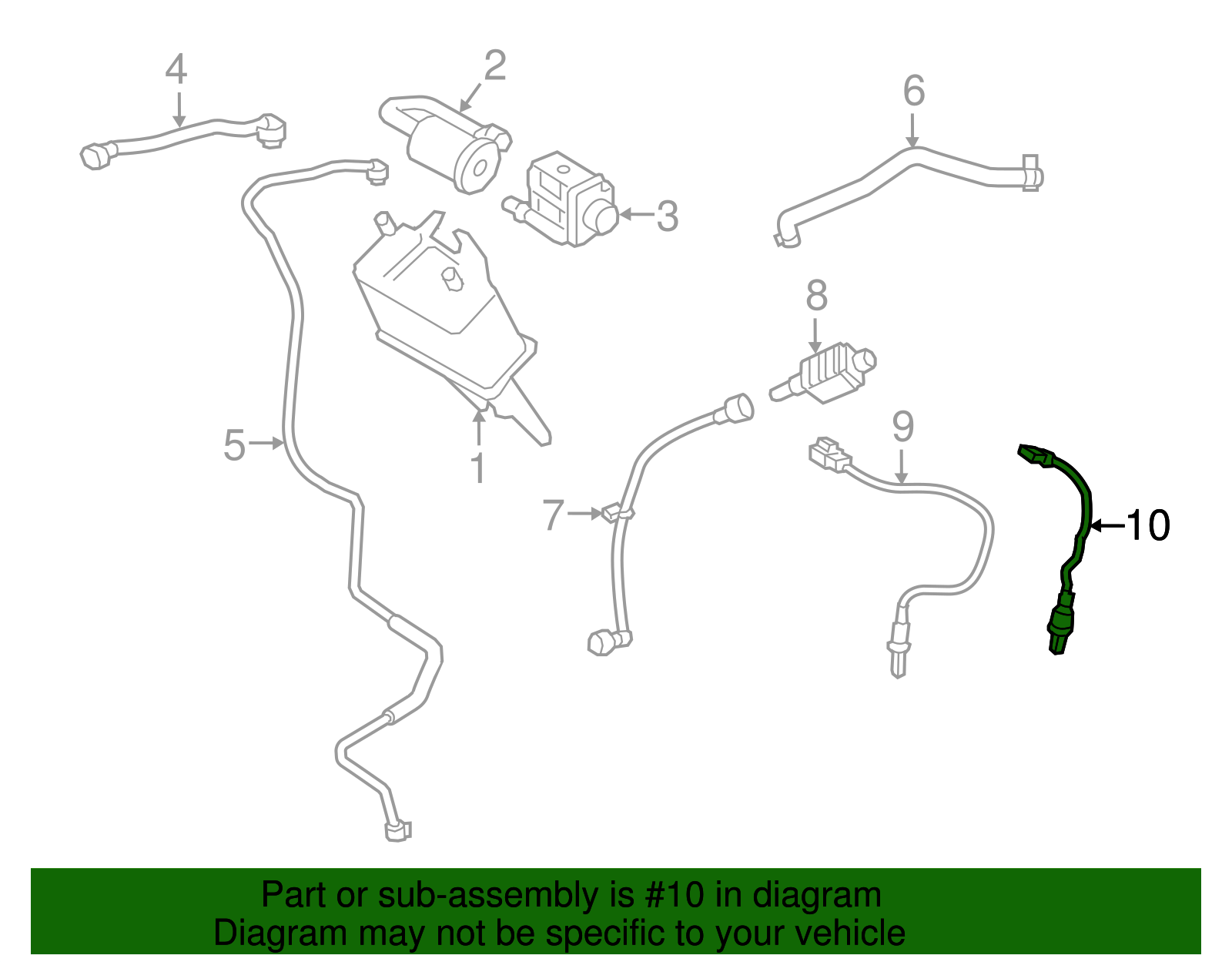 4
2
6
3
8
5
1
9
7
10

Part or sub-assembly is #10 in diagram
Diagram may not be specific to your vehicle