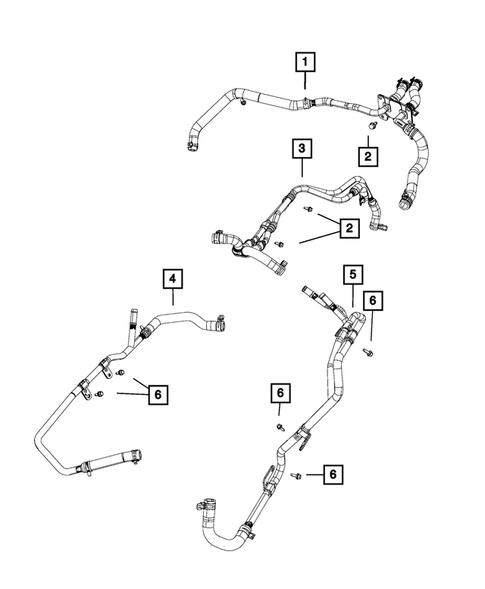 1
2
3
2
4
5
6
6
6
6