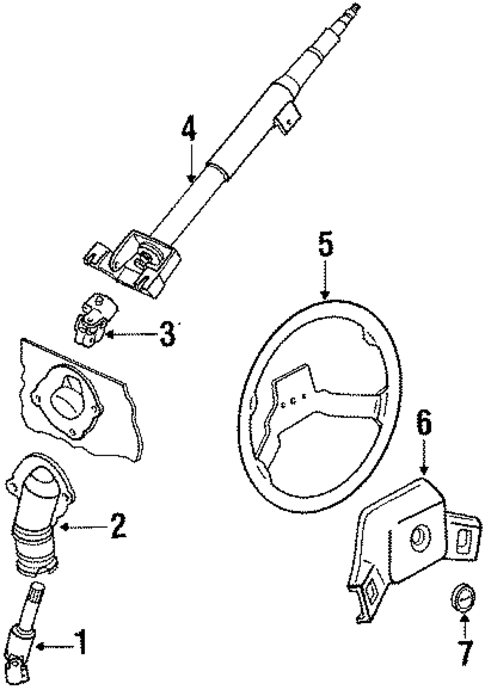 4
5
3
6
2
1
7