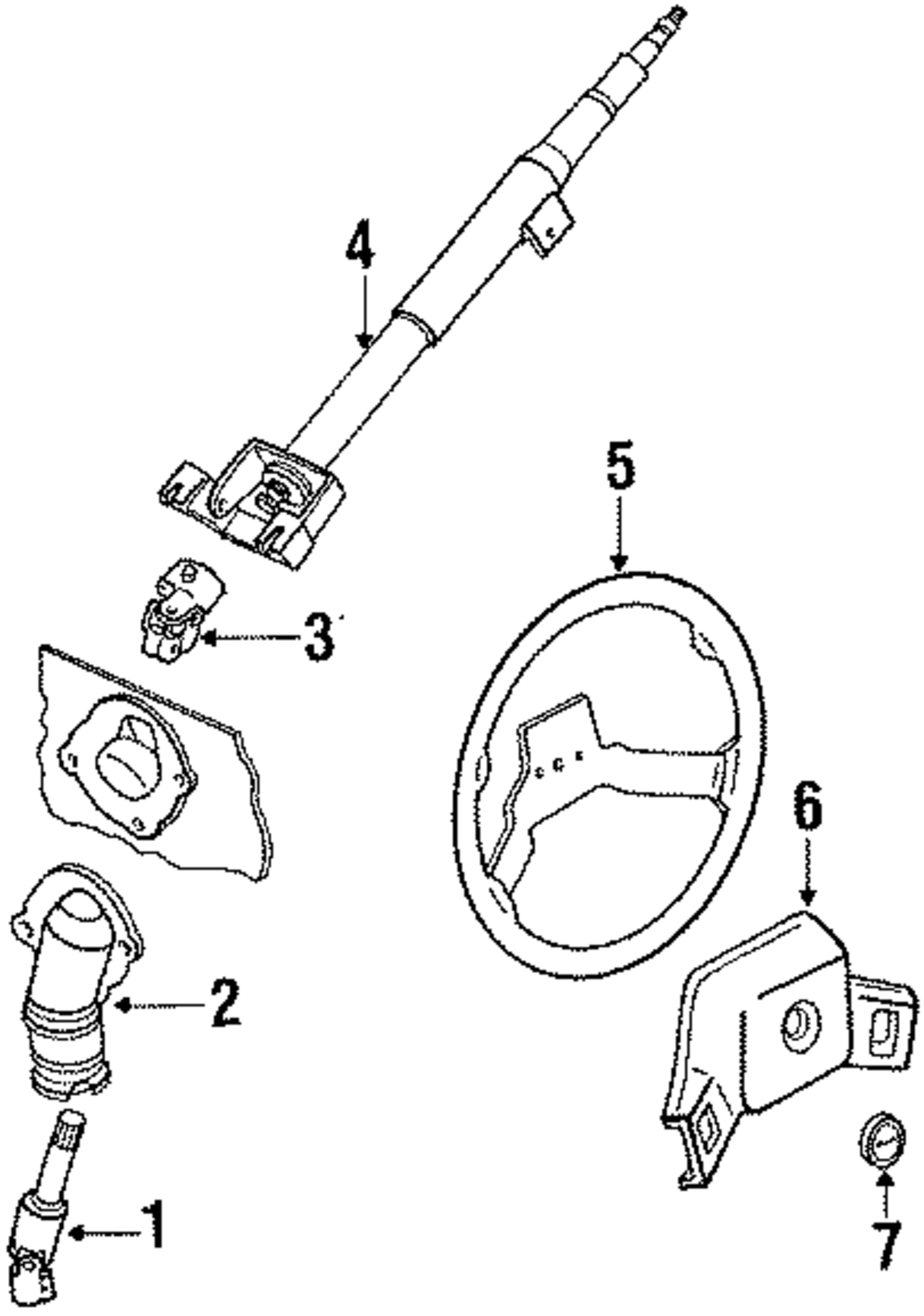 4
5
3
6
2
1
7