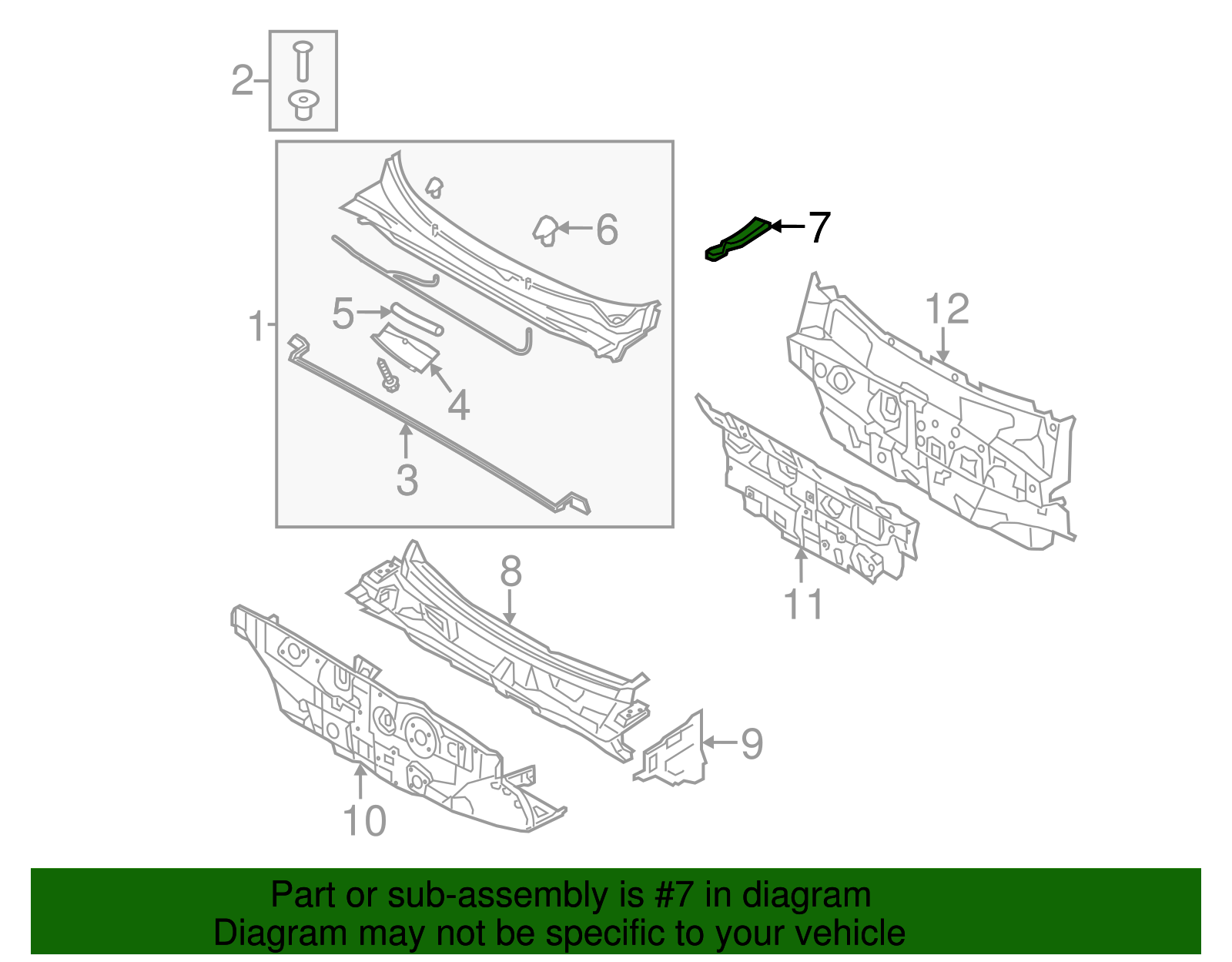 2

6

7

1

5

12

4

3

8

11

9

10

Part or sub-assembly is #7 in diagram
Diagram may not be specific to your vehicle