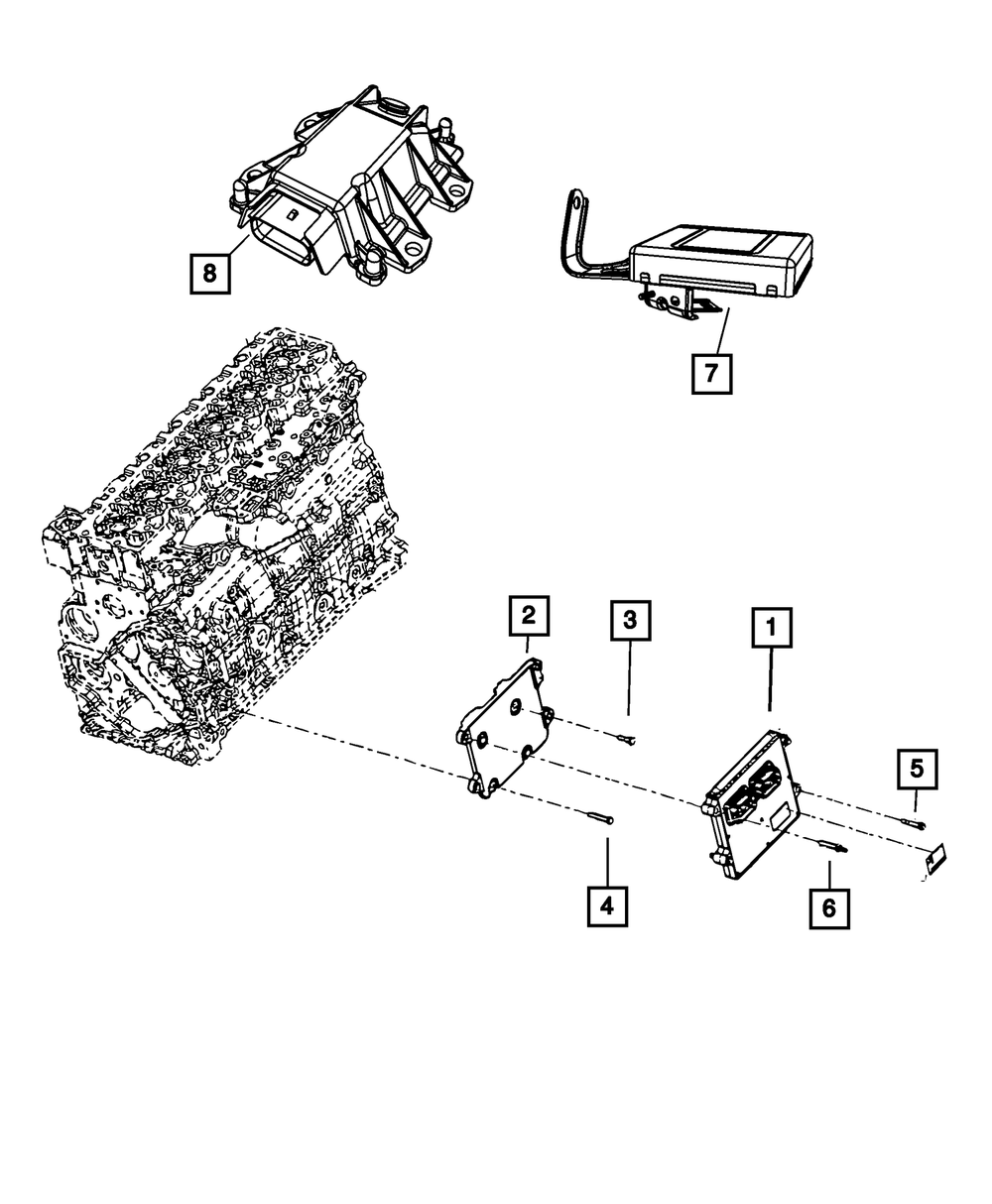 8

7

2

3

1

5

4

6