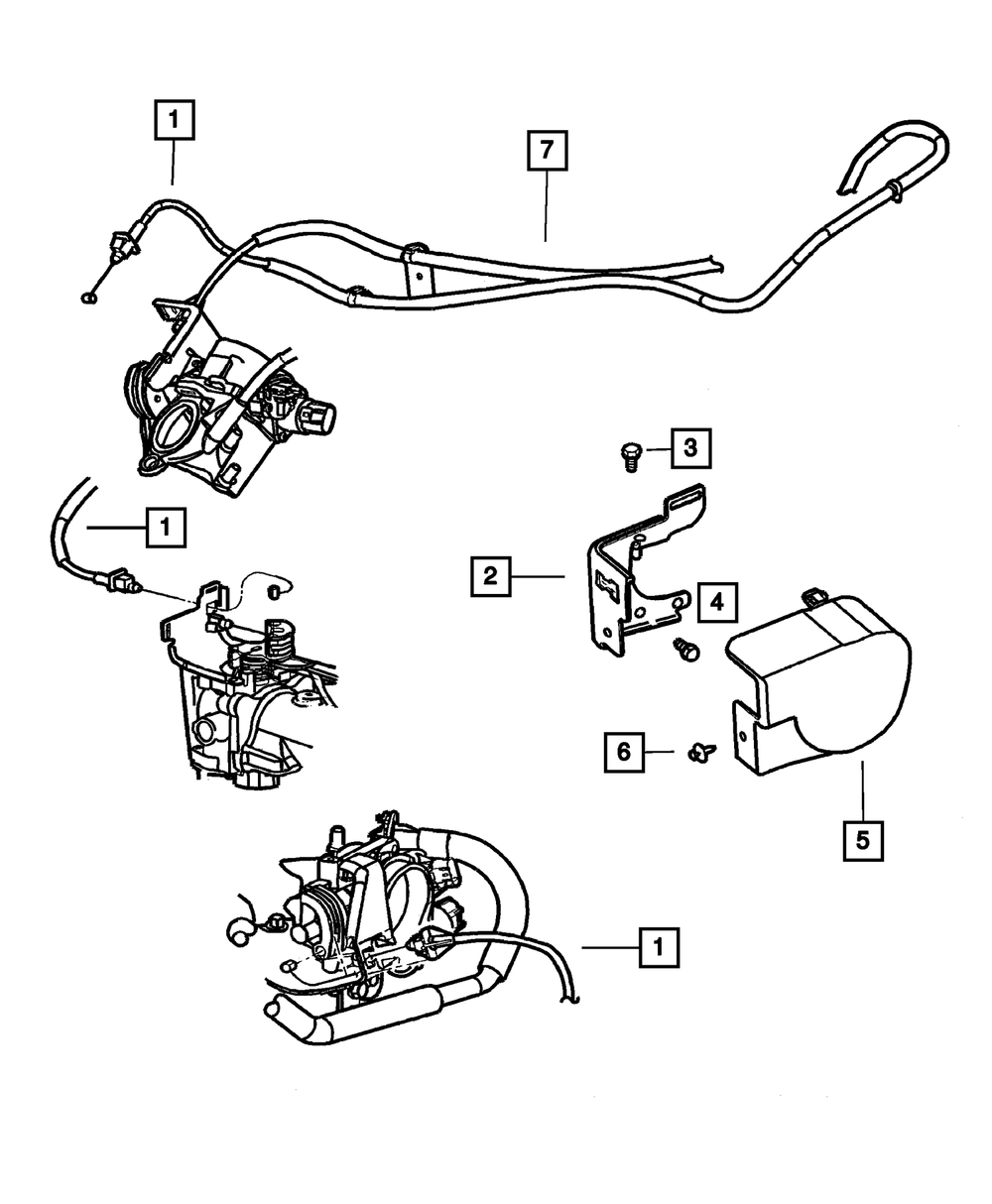 1
7
3
1
2
4
6
5
1