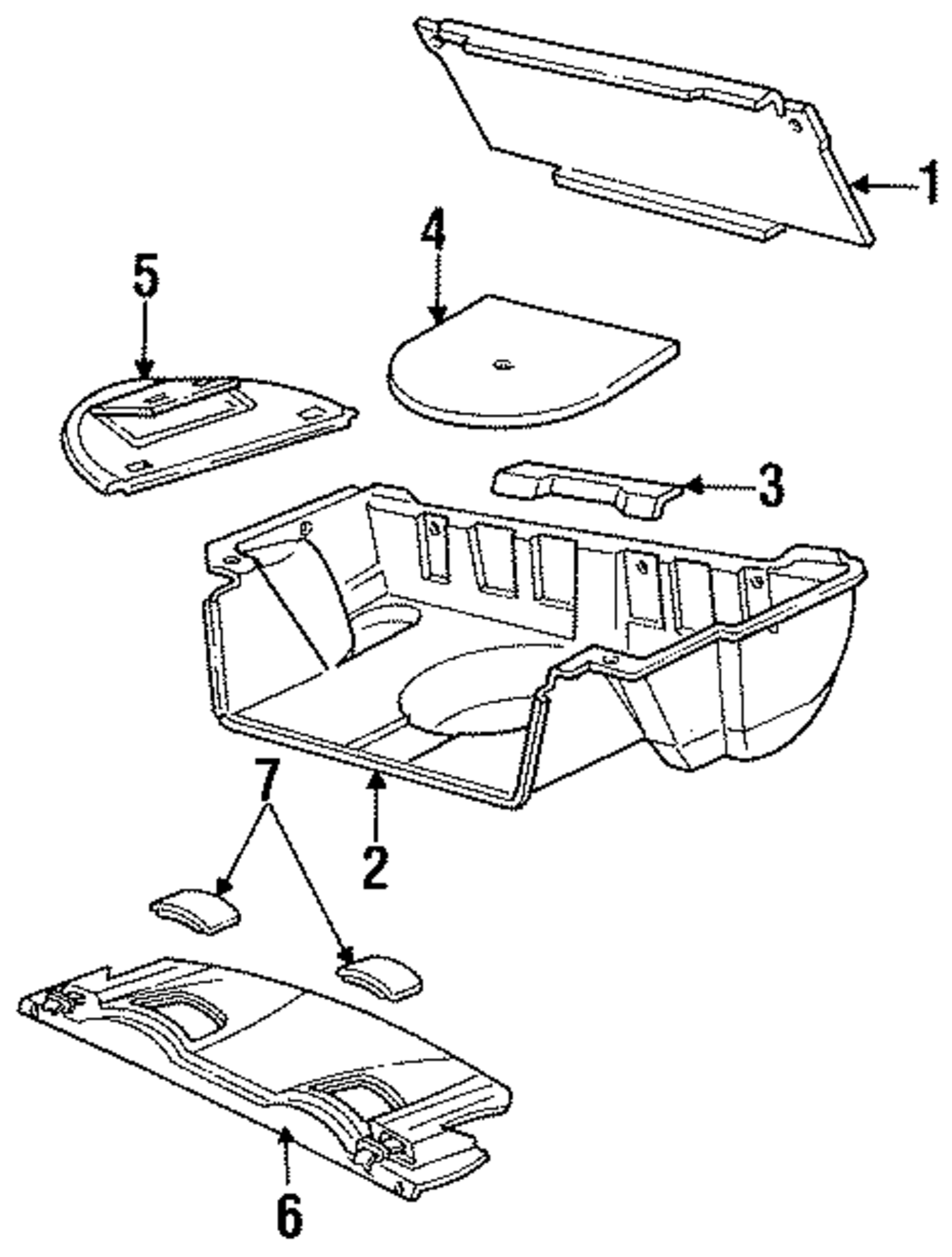 1
4
5
3
7
2
6