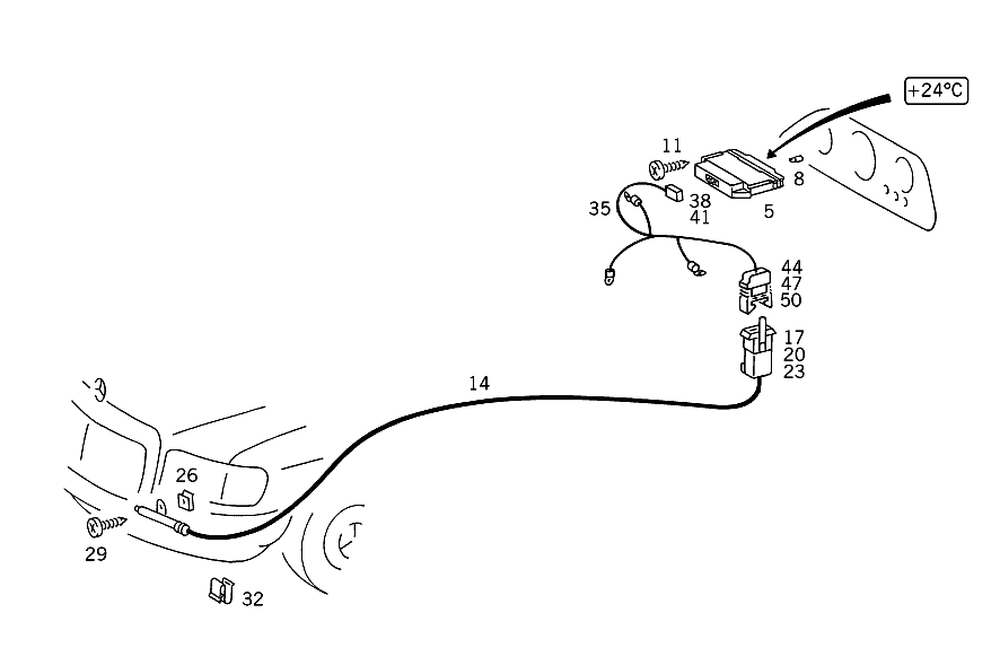 +24°C

11

8

38
41

5

35

44
47
50

17
20
23

14

26

29

32