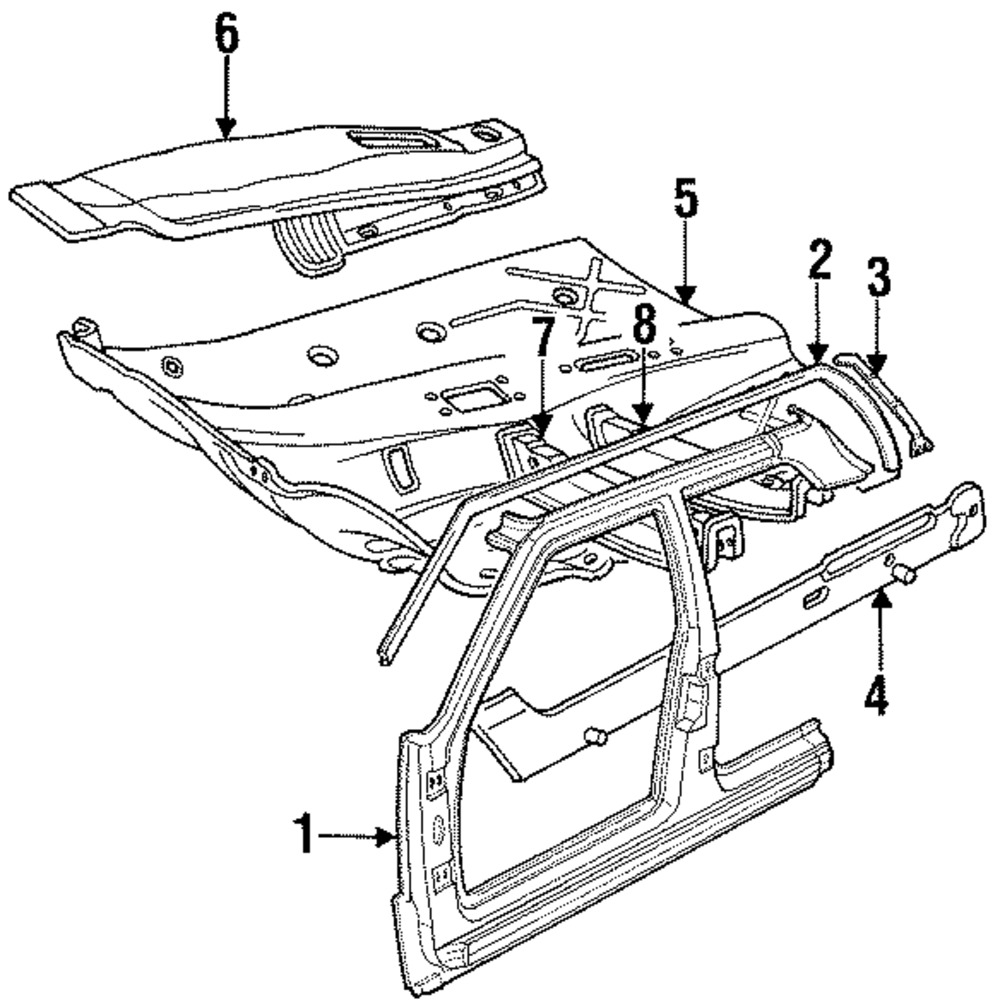 6
5
2
3
7
8
4
1