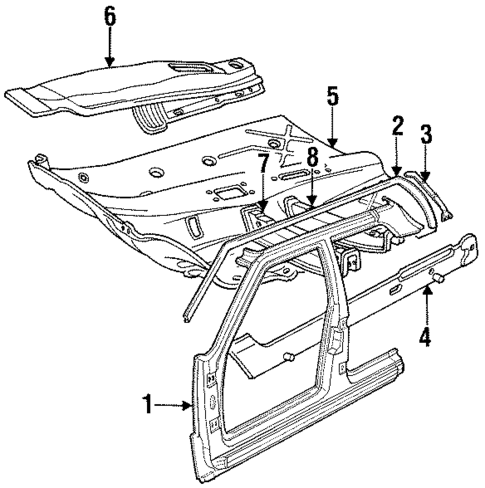 6
5
2
3
7
8
4
1