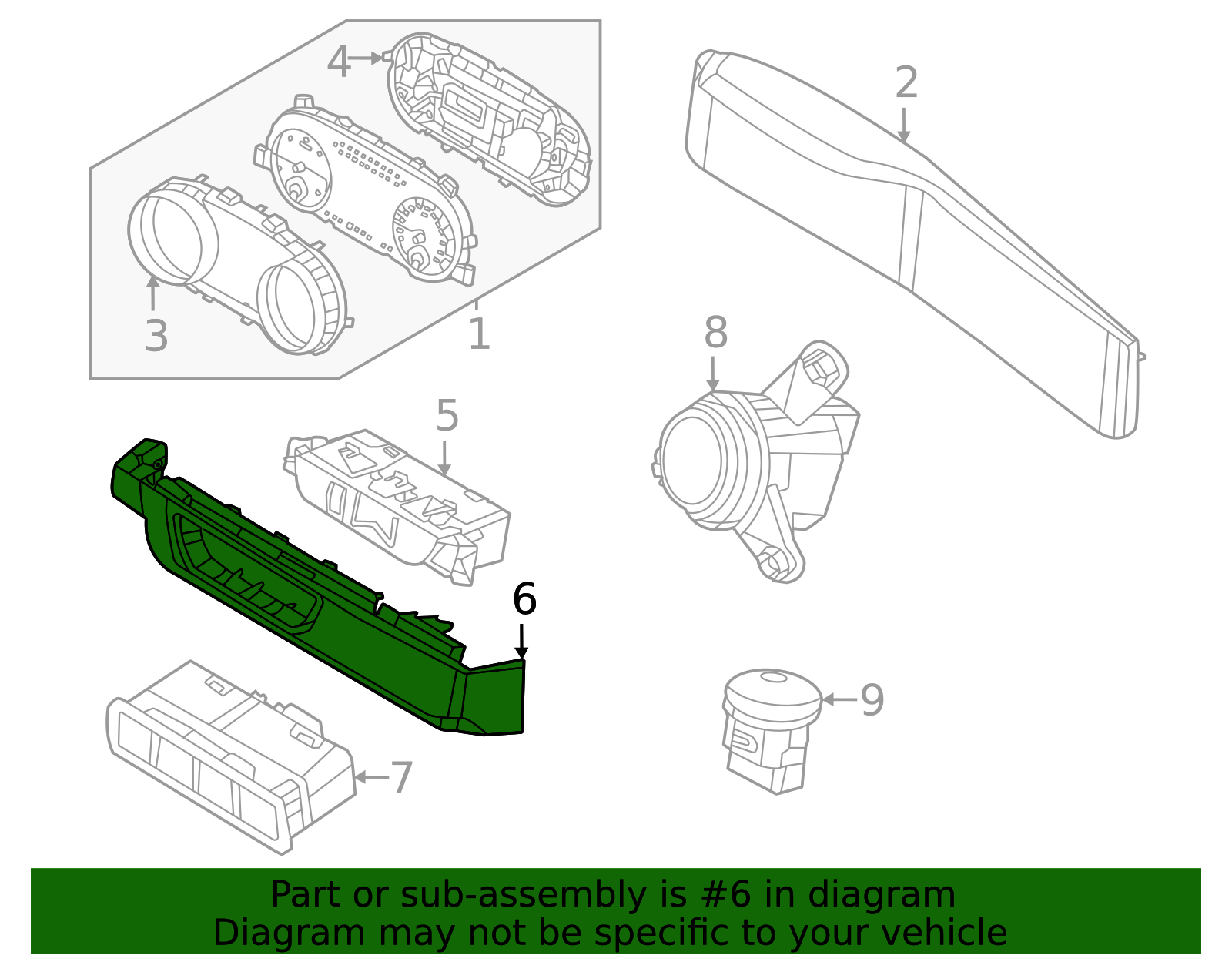 4
2
3
1
8
5
6
9
7

Part or sub-assembly is #6 in diagram
Diagram may not be specific to your vehicle