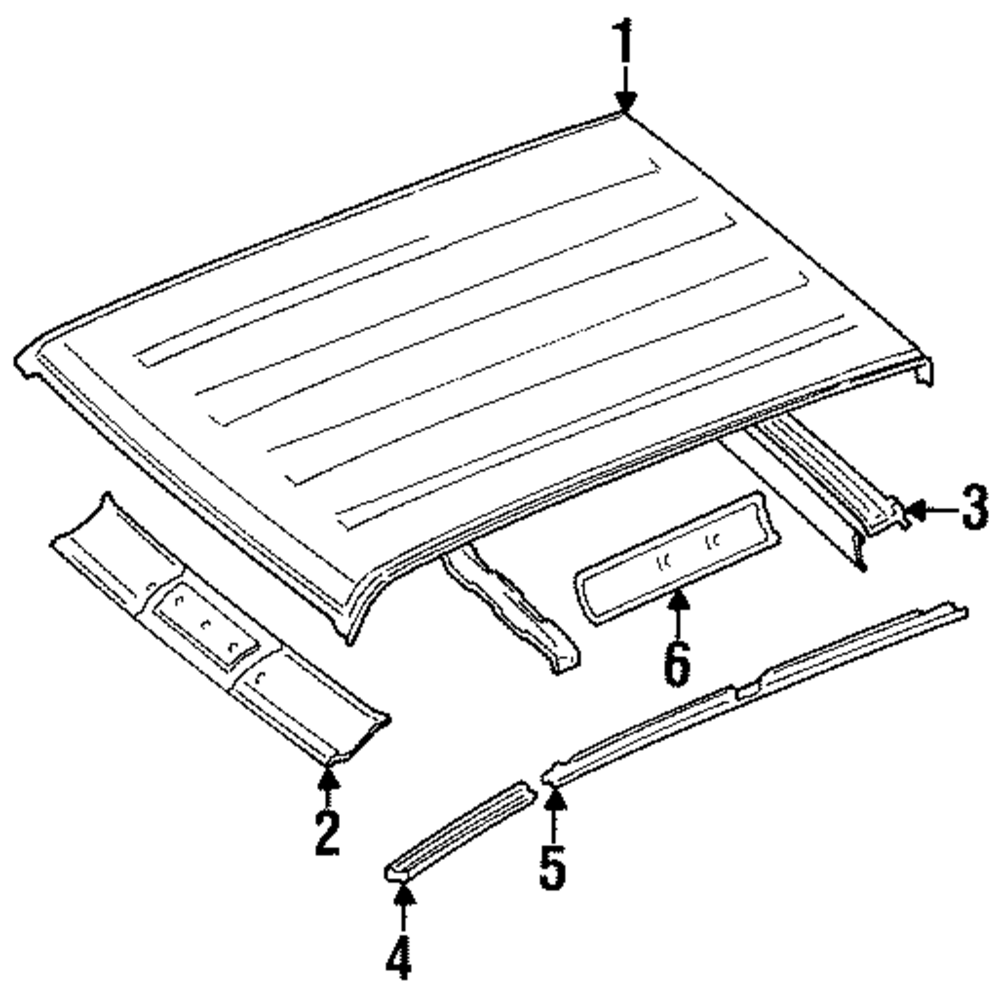 1
3
6
2
5
4