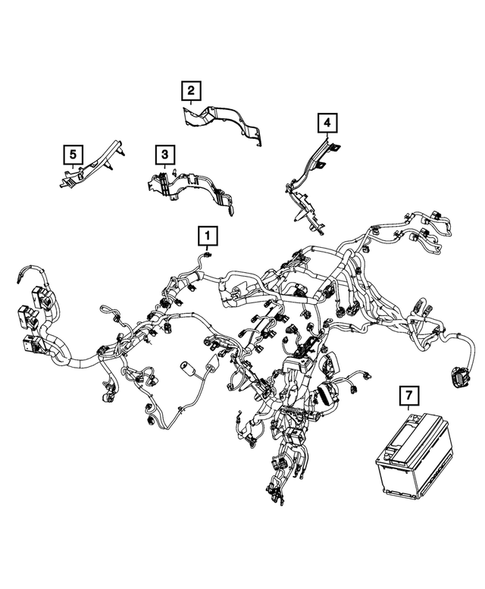 2
4
5
3
1
7