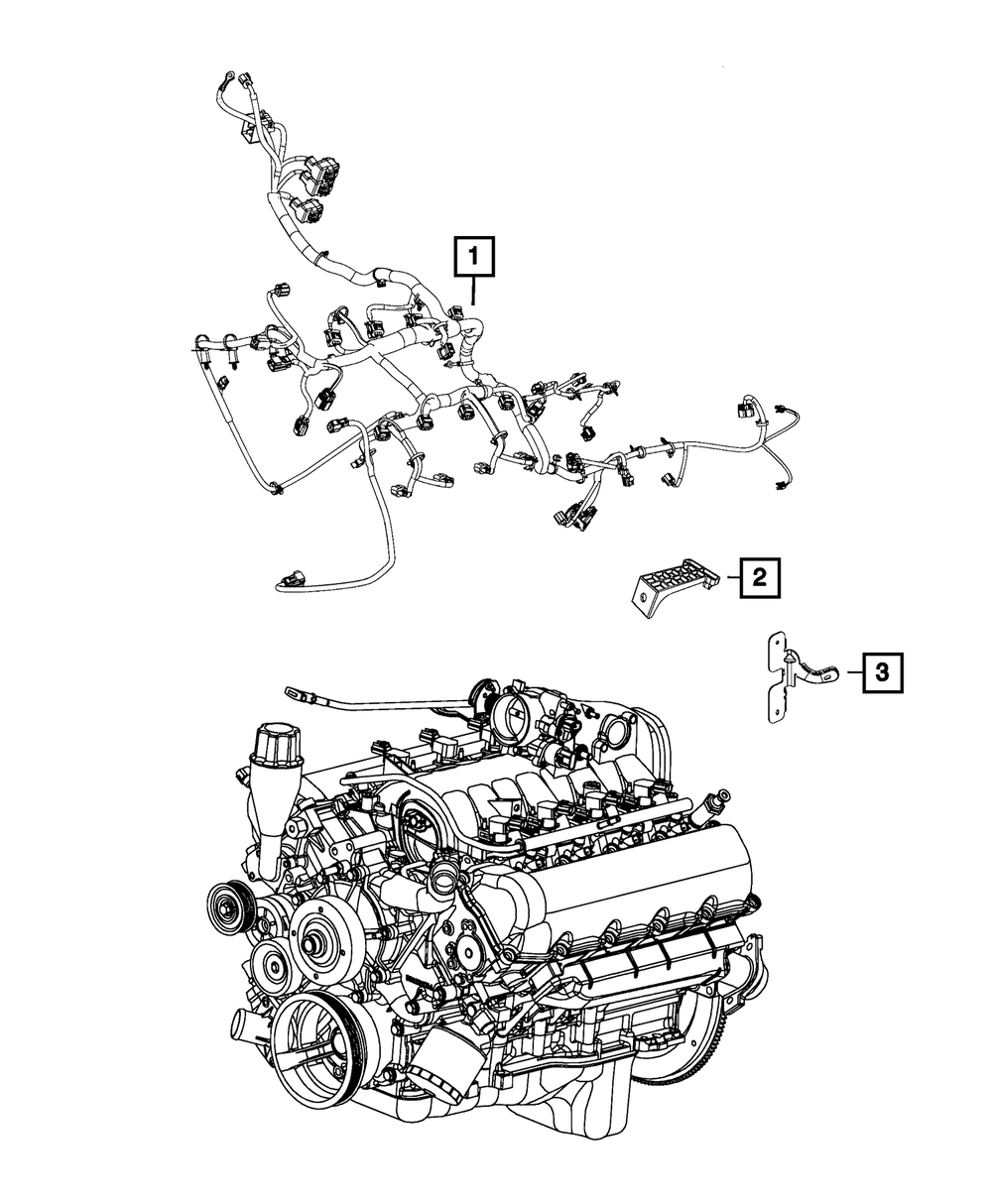 1

2

3