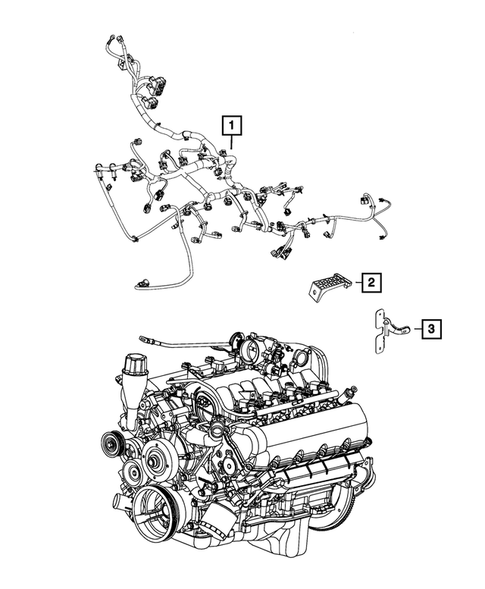 1
2
3