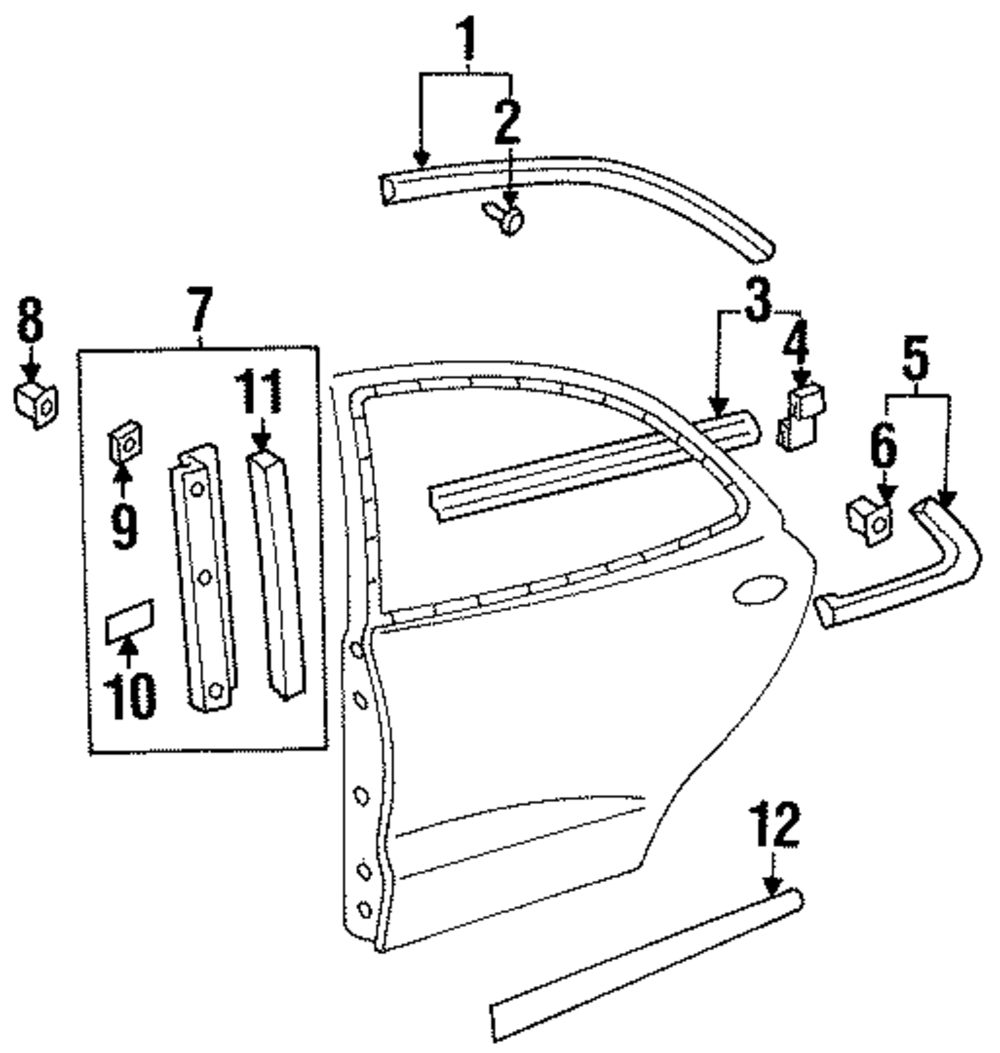 1
2
8
7
3
4
5
11
6
9
10
12