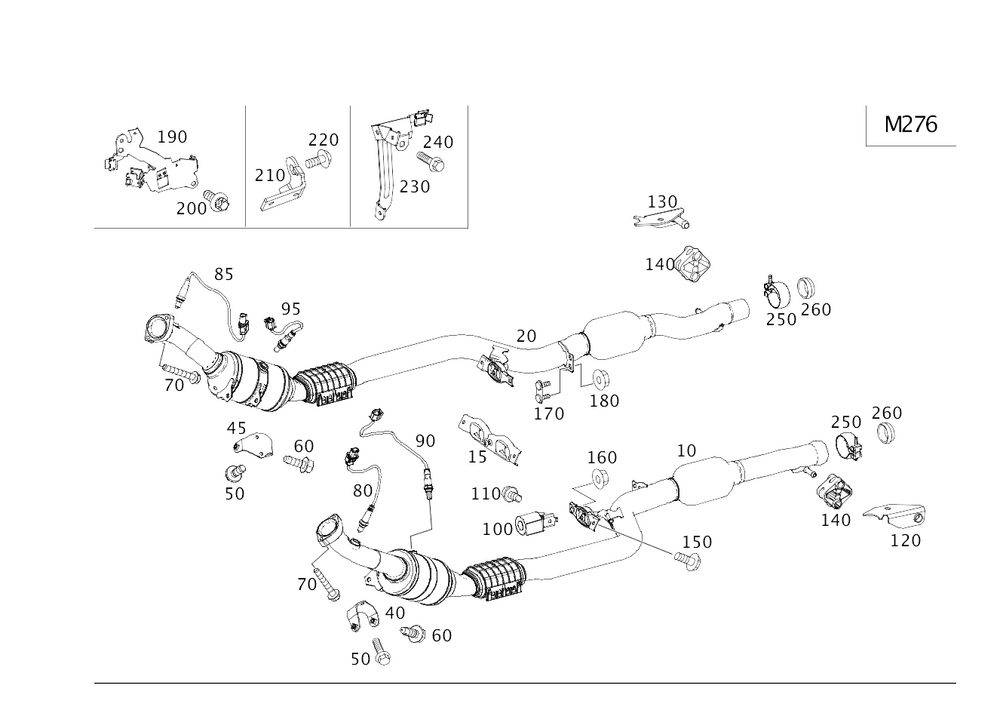 M276

190
200
220
210
240
230
130
140
250
260
85
95
20
70
180
170
45
60
50
90
80
15
160
10
250
260
110
100
140
120
150
70
40
60
50