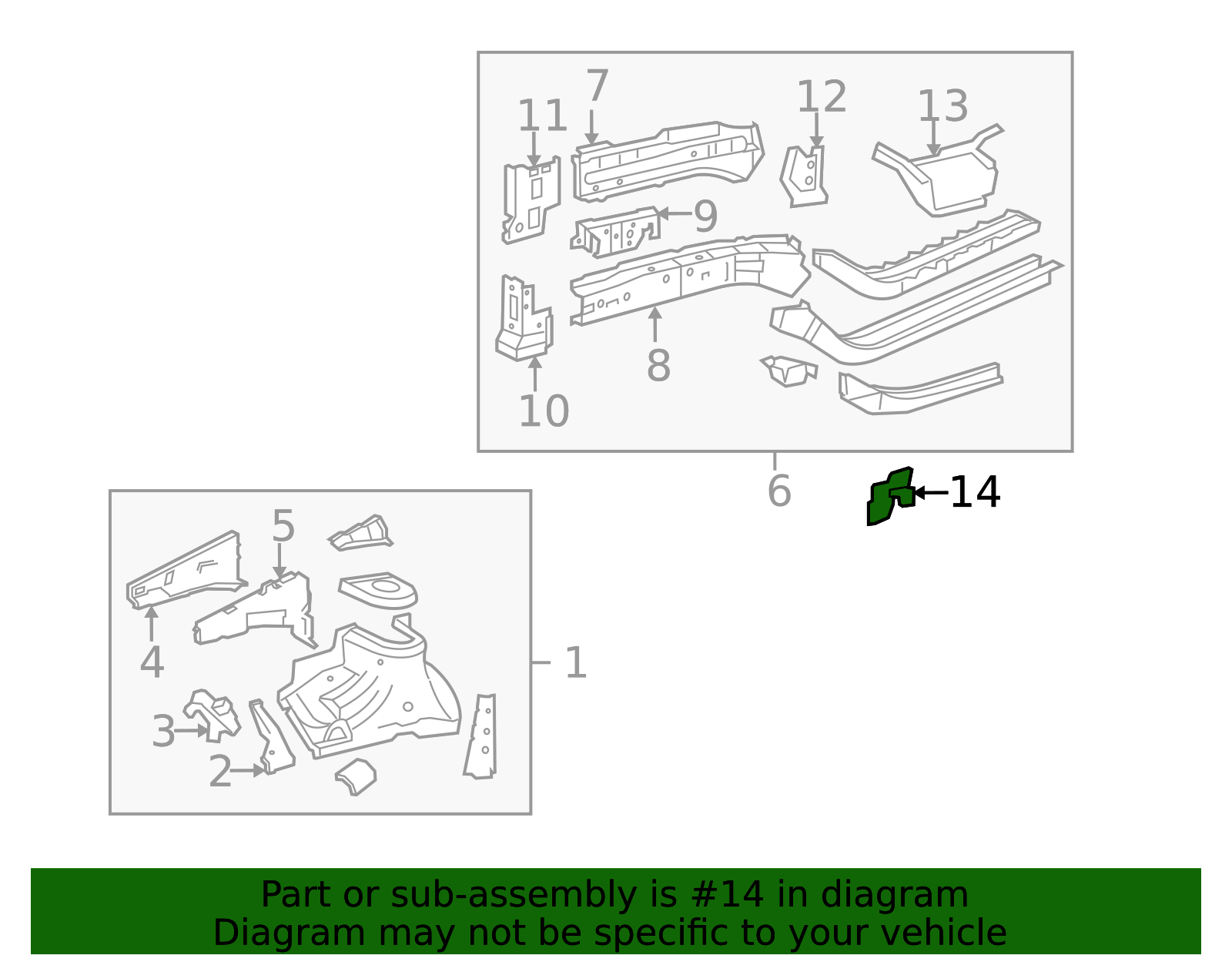 7
11
12
13
9
8
10
6
14
5
4
1
3
2

Part or sub-assembly is #14 in diagram
Diagram may not be specific to your vehicle