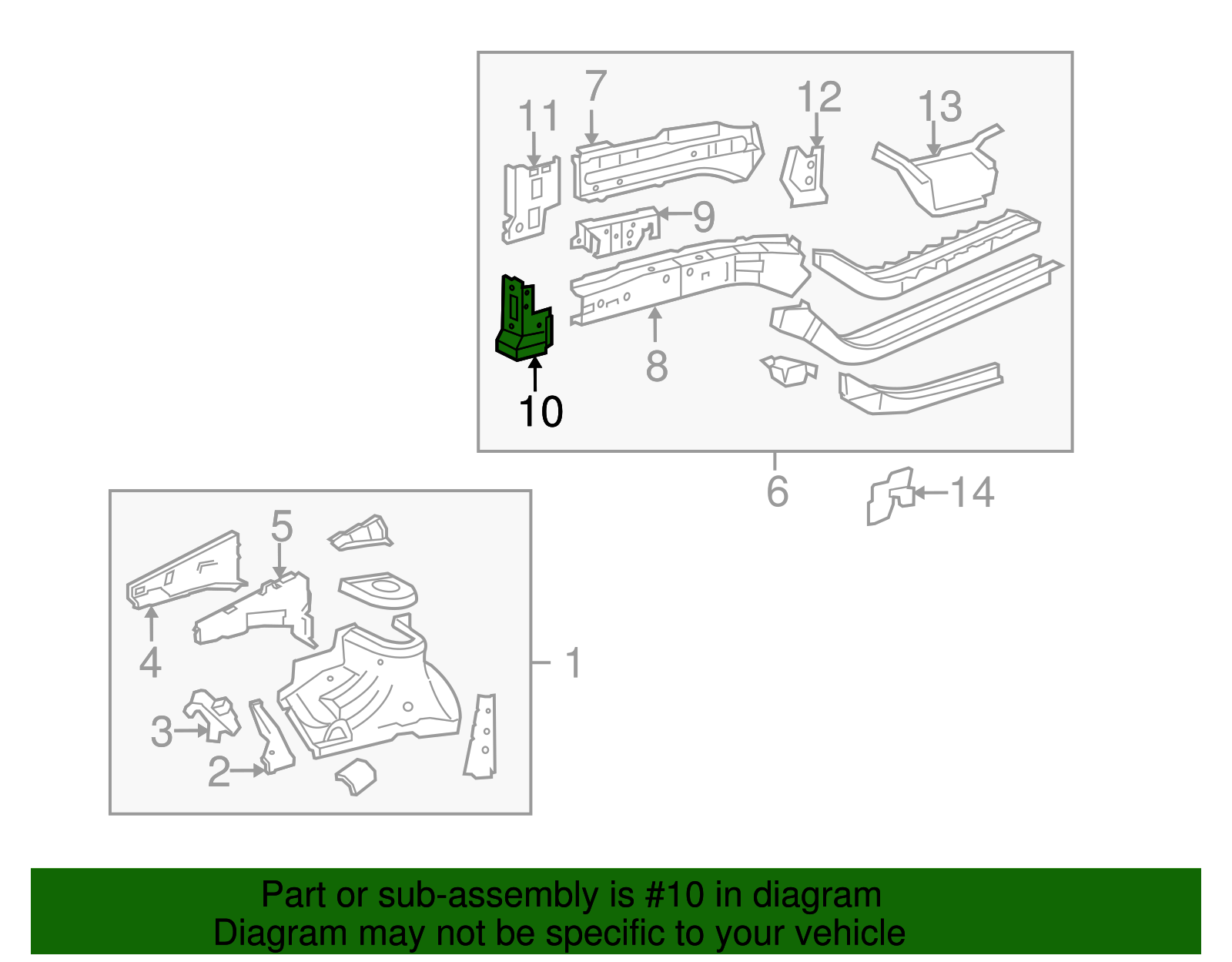 11
7
12
13
9
8
10
6
14
5
4
1
3
2

Part or sub-assembly is #10 in diagram
Diagram may not be specific to your vehicle