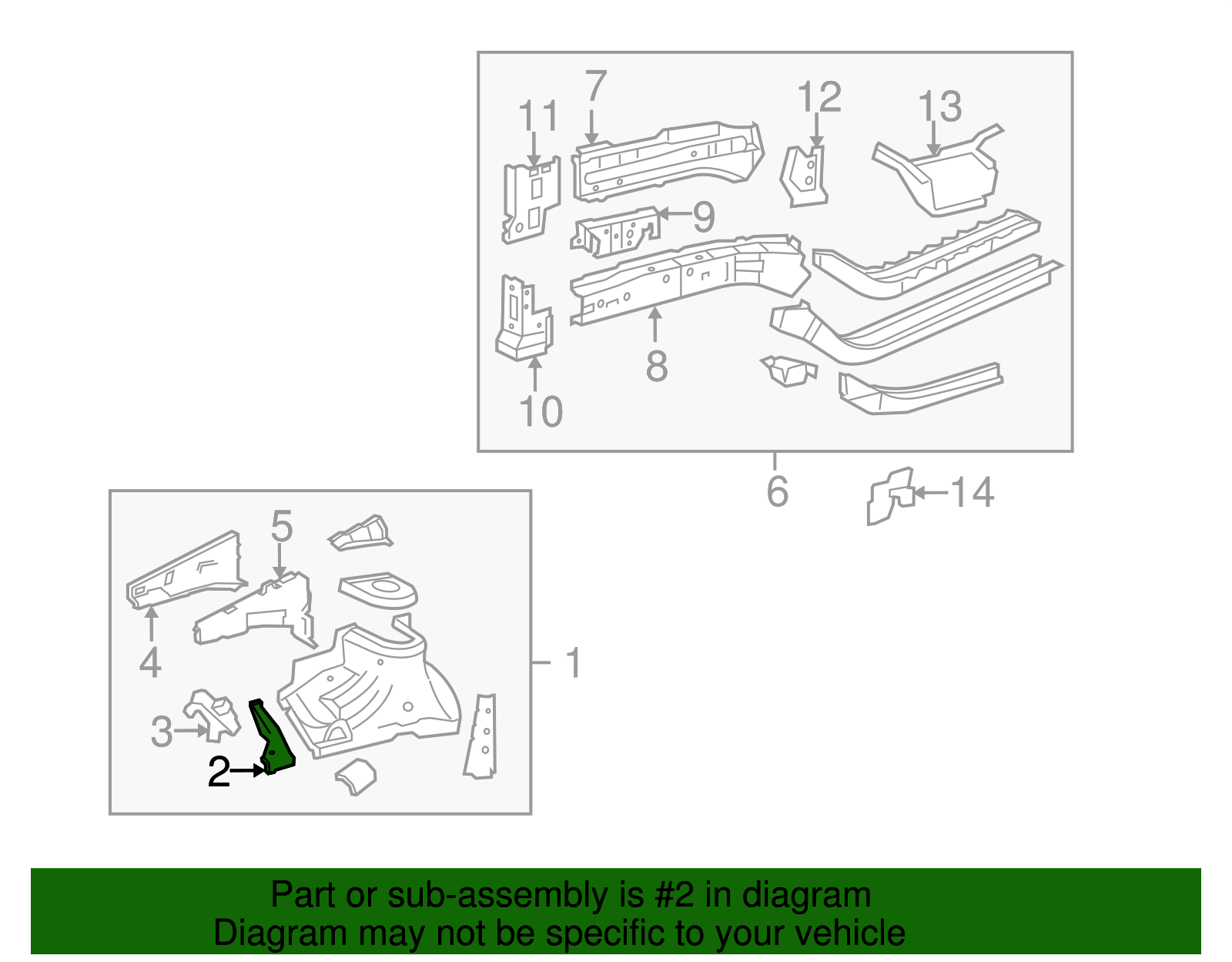 11
7
12
13
9
8
10
6
14
5
4
1
3
2

Part or sub-assembly is #2 in diagram
Diagram may not be specific to your vehicle