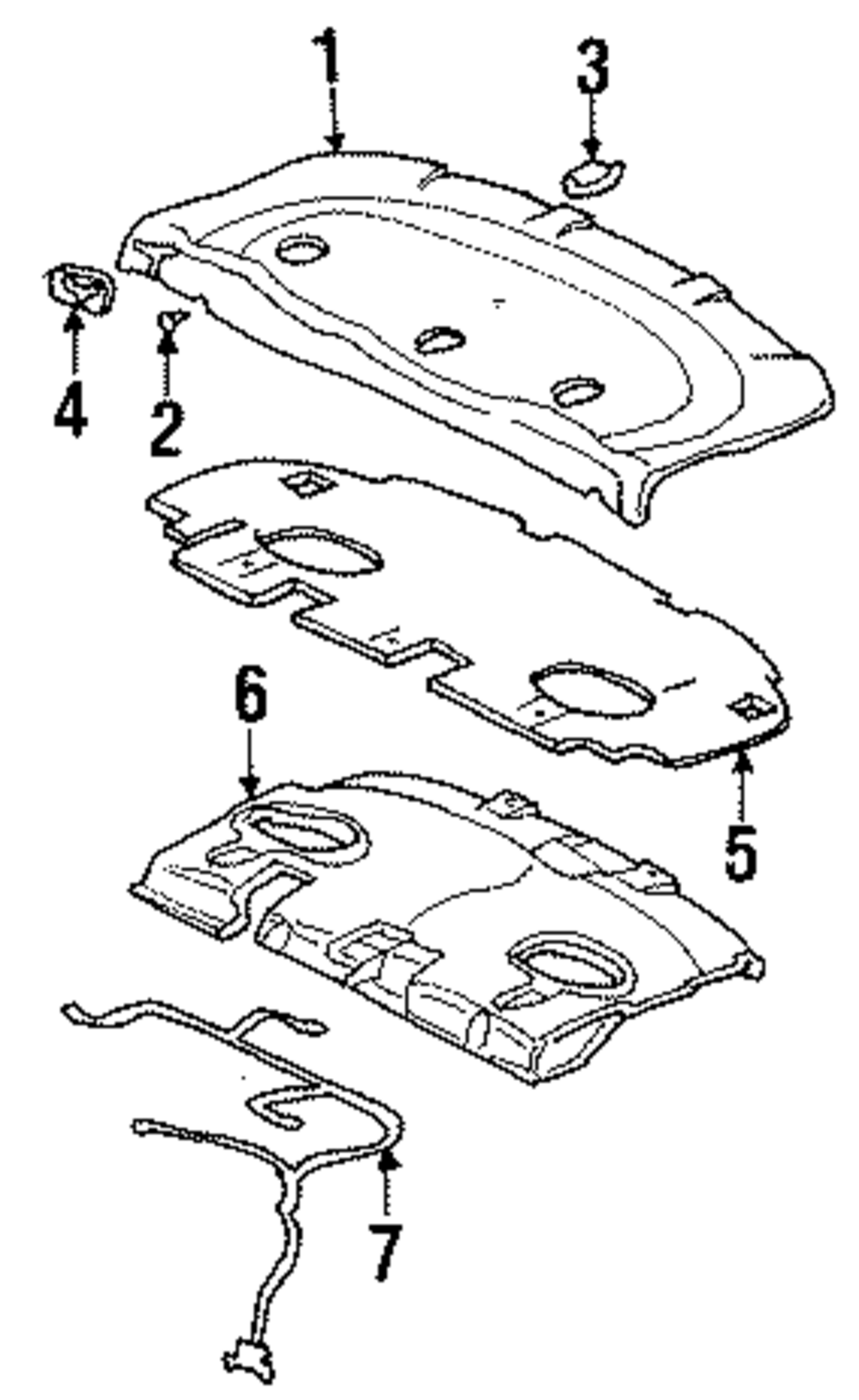 1
3
4
2
6
5
7