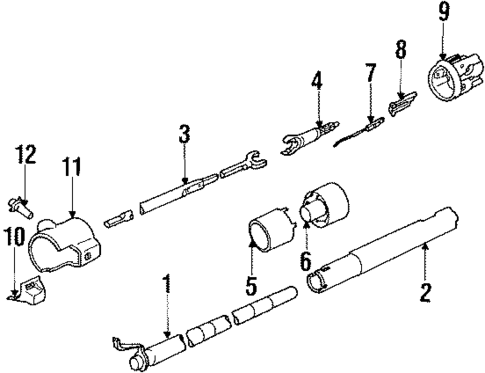 9
8
4
7
3
12
11
10
6
5
2
1