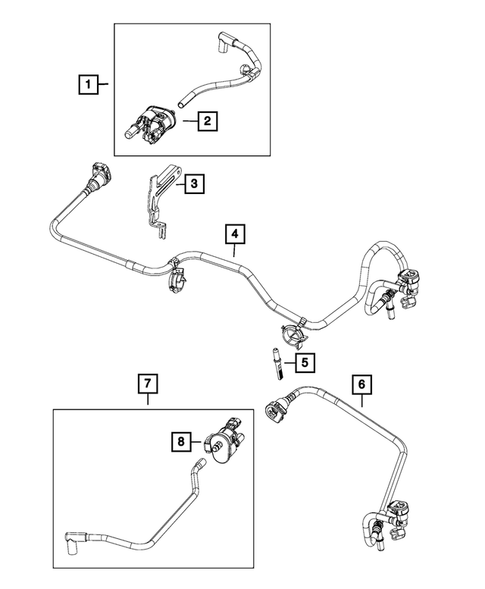 1
2
3
4
5
6
7
8