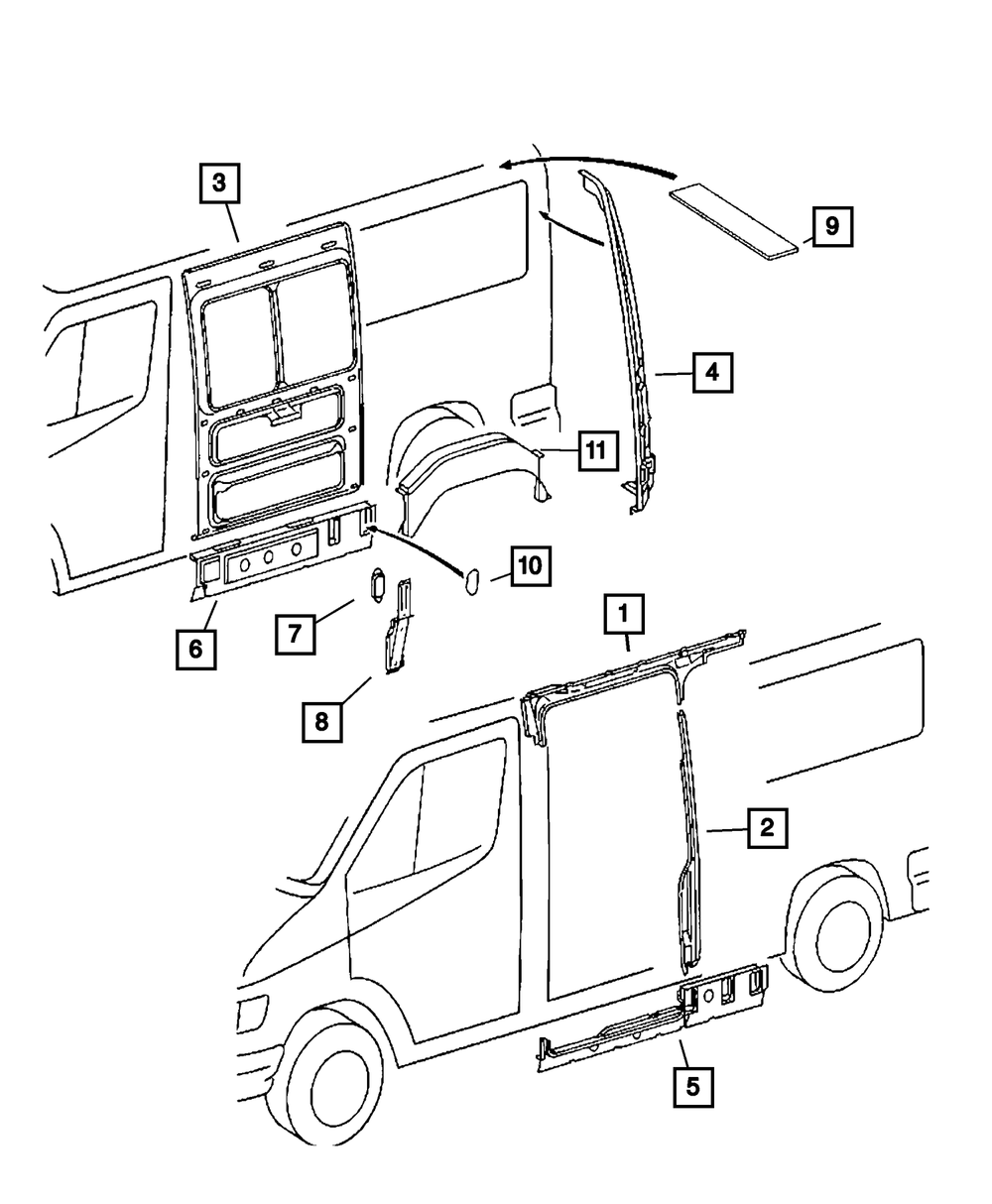 3
9
4
11
10
6
7
8
1
2
5