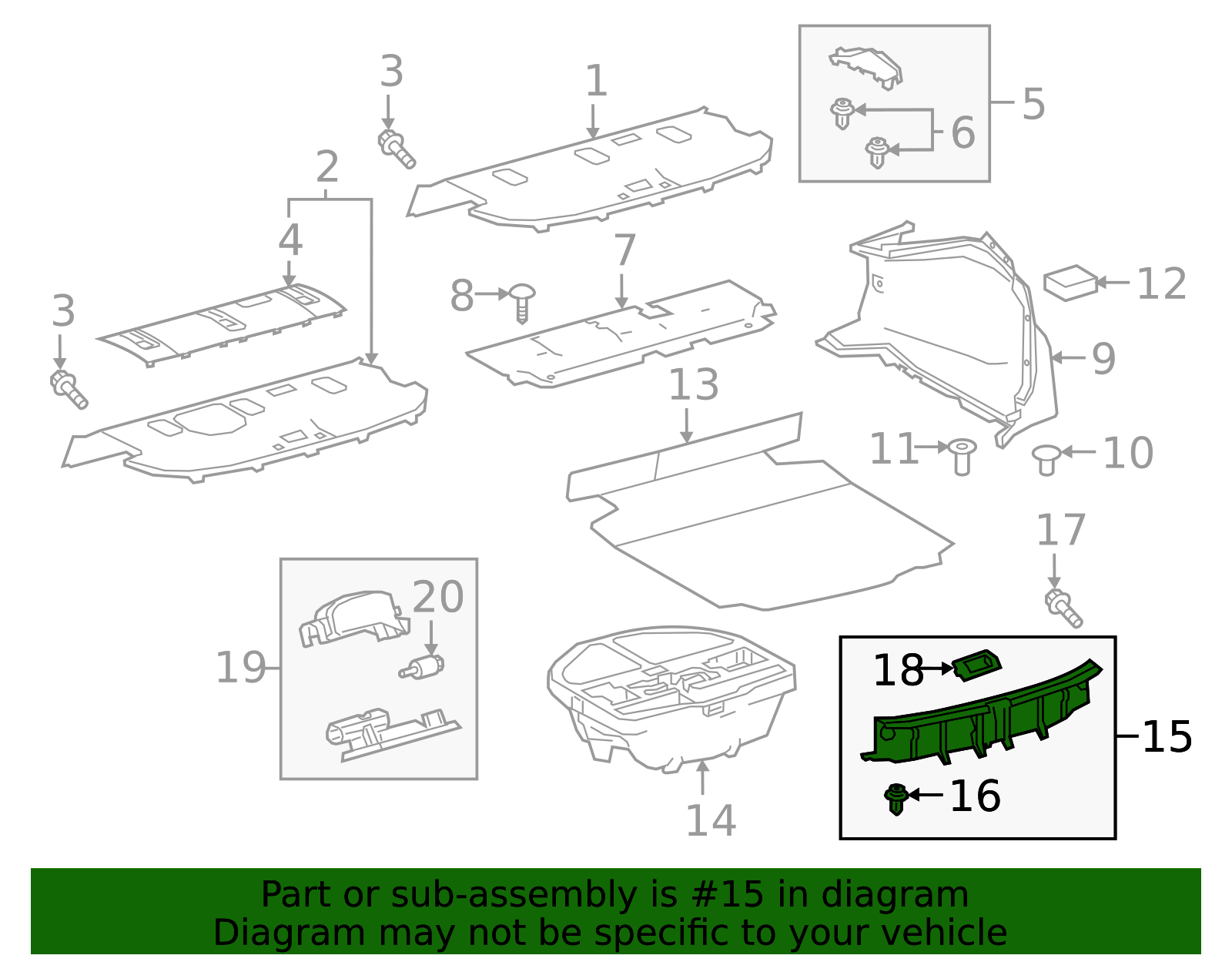 3
1
5
6
2
4
7
8
12
3
9
13
11
10
17
20
19
18
15
16
14

Part or sub-assembly is #15 in diagram
Diagram may not be specific to your vehicle