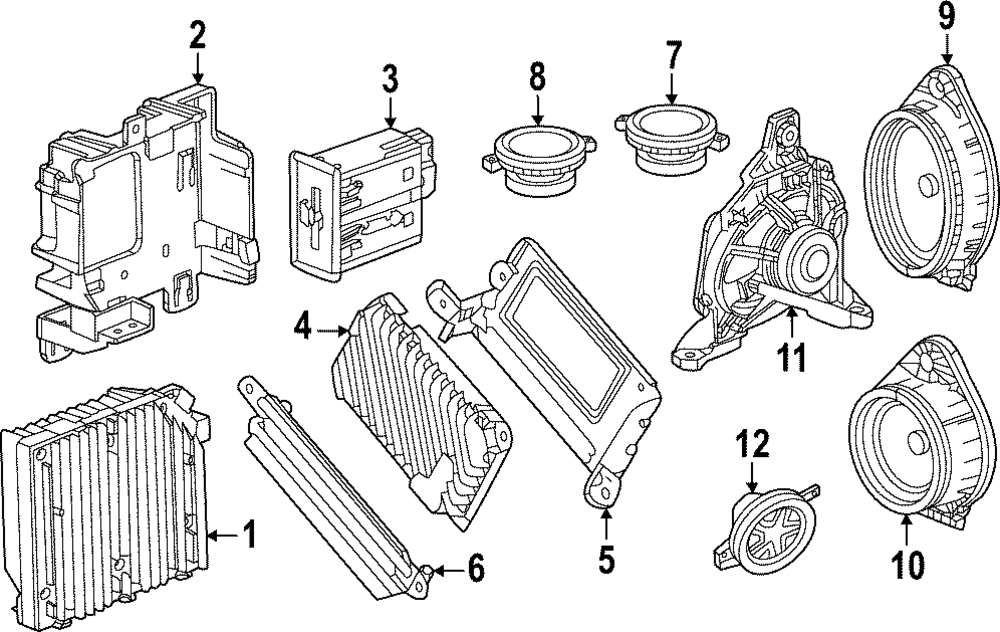 2
3
8
7
9
4
11
12
1
6
5
10