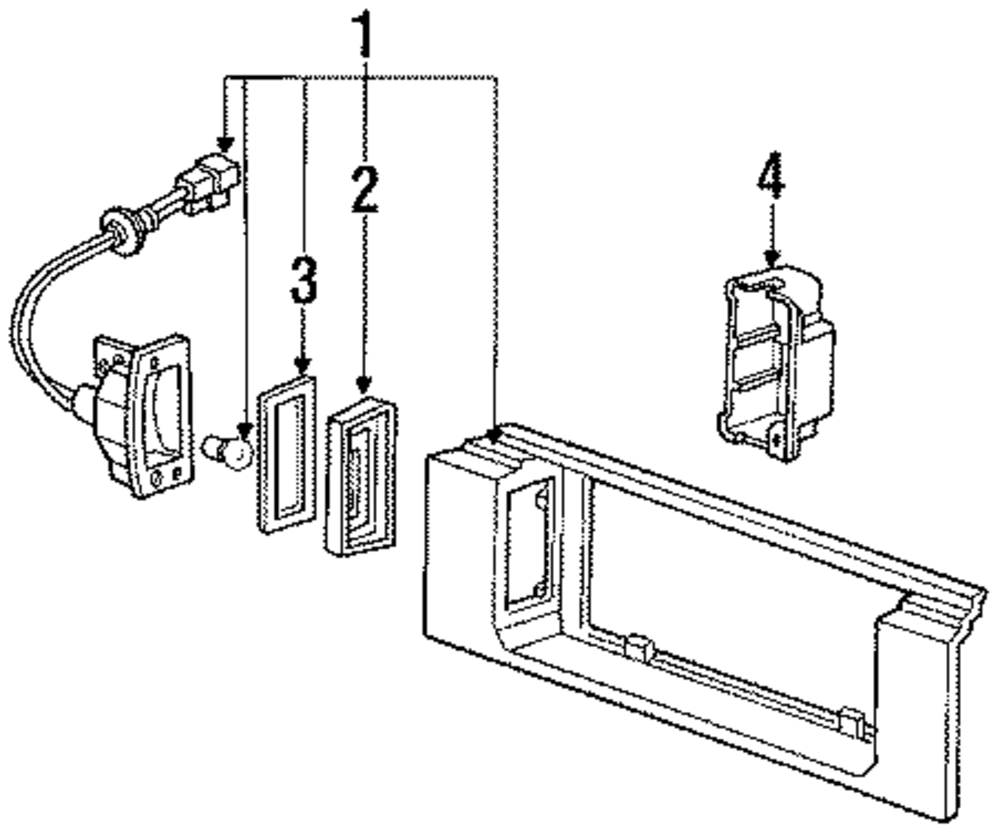 1
2
3
4