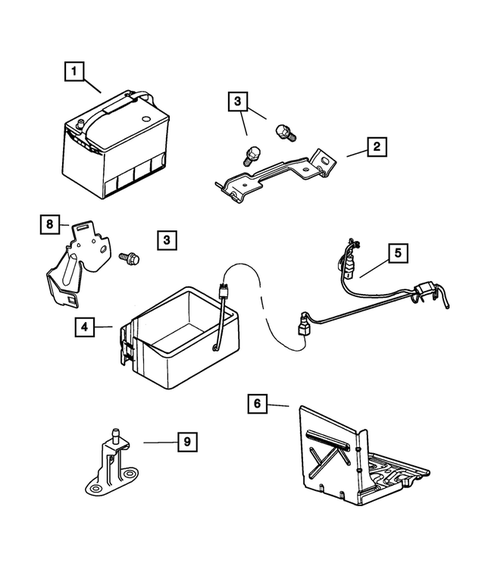 1
3
2
8
3
5
4
6
9