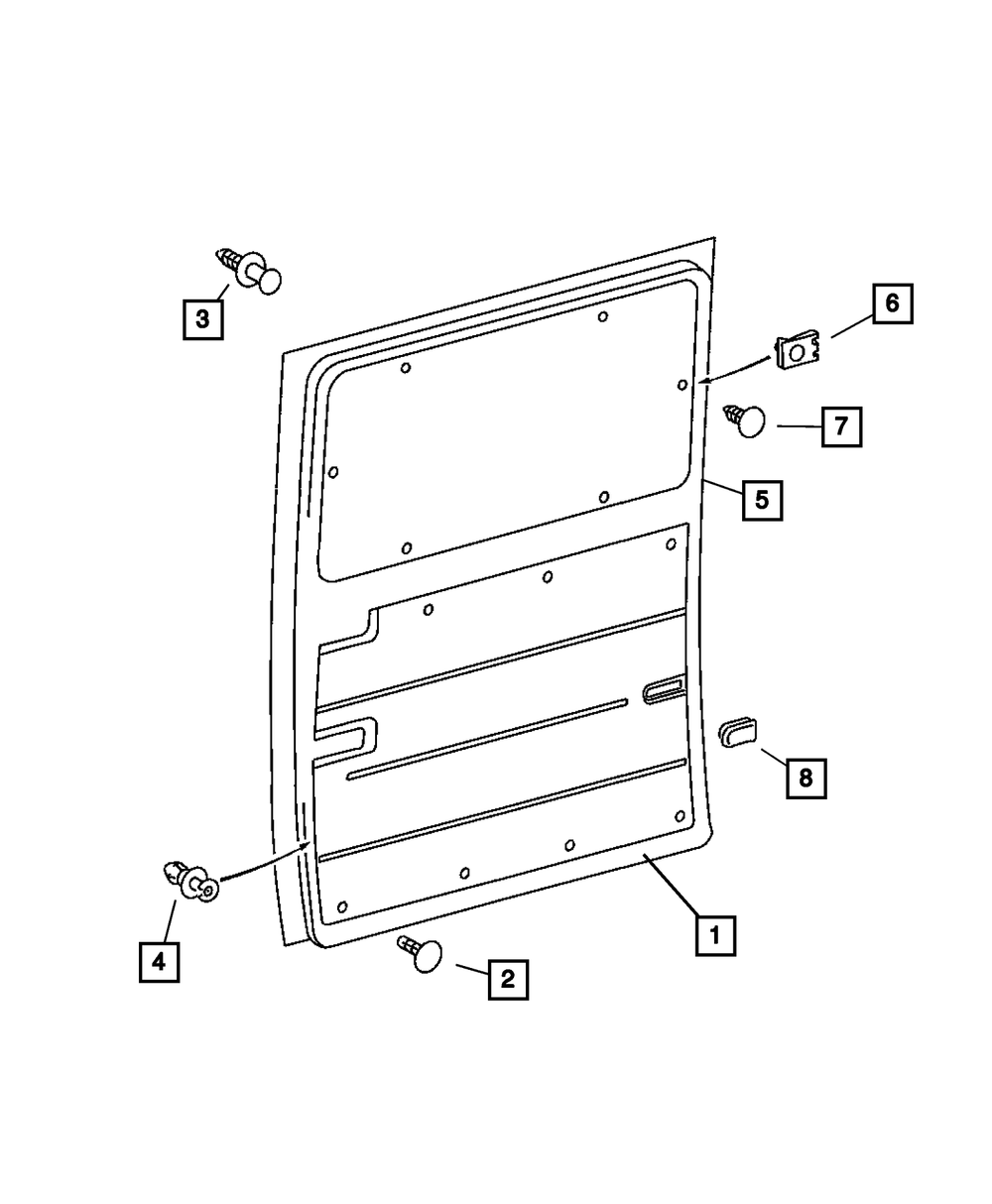 3

6

7

5

8

4

1

2