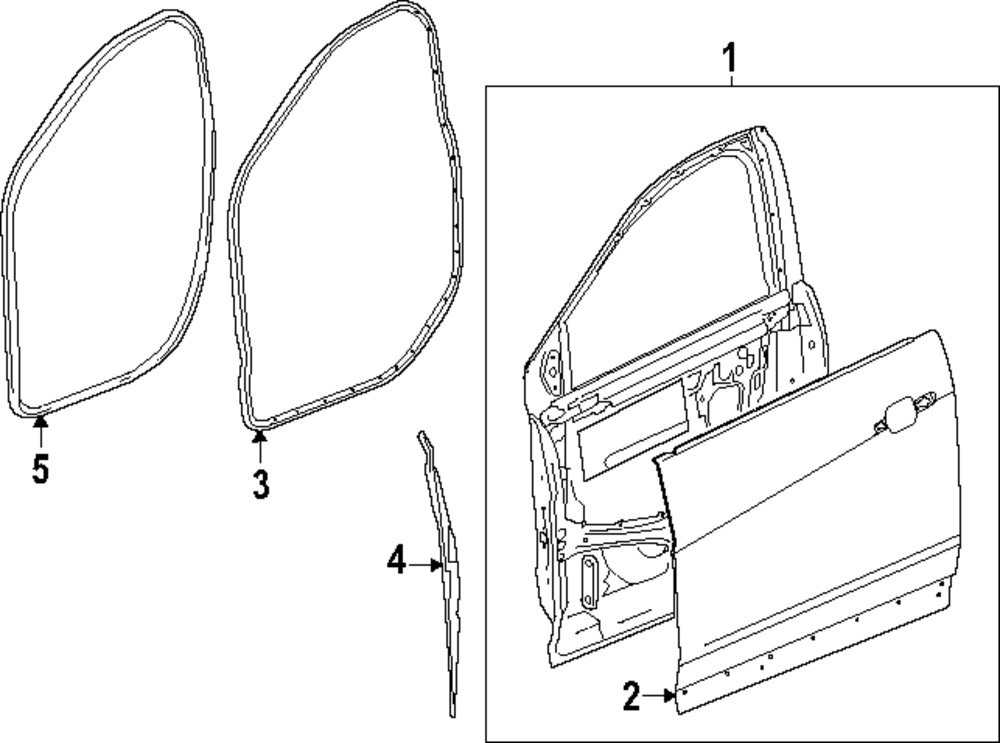 1
5
3
4
2