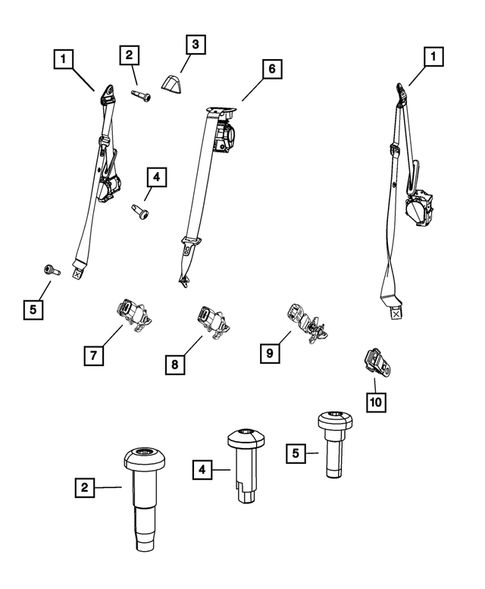 1
2
3
6
1
4
5
7
8
9
10
2
4
5