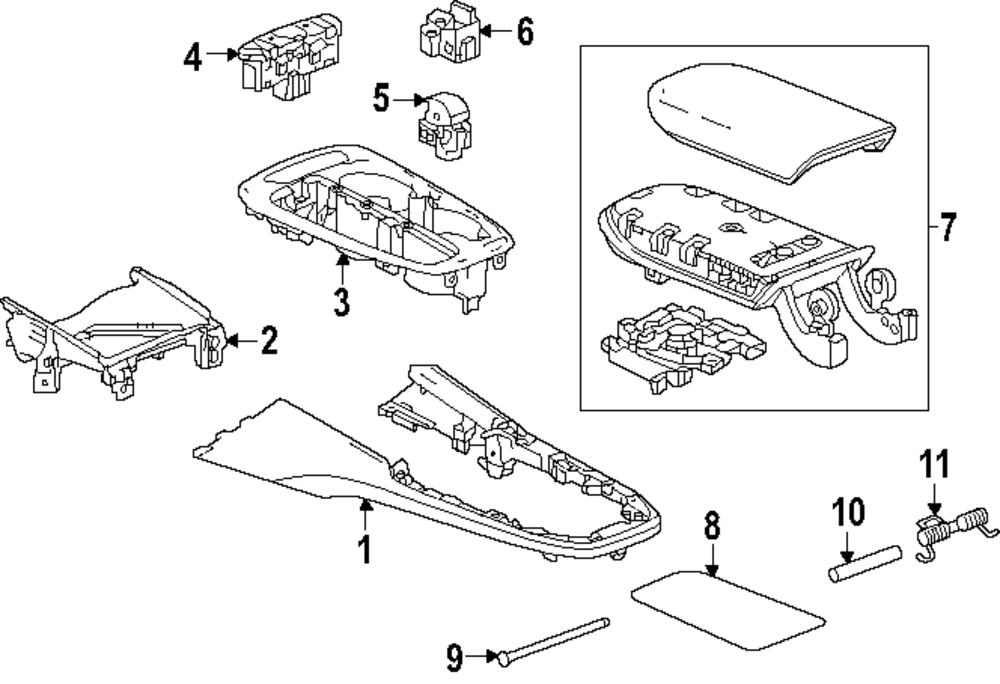 4
6
5
7
3
2
1
8
10
11
9