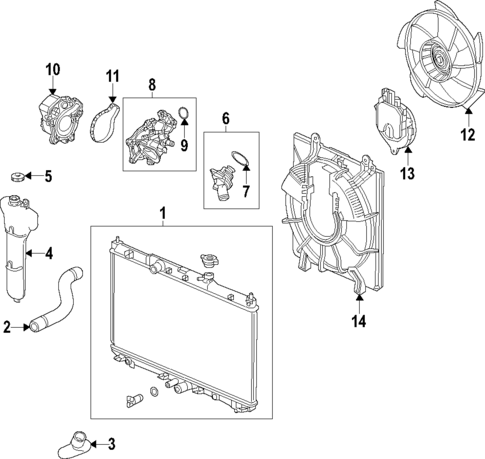 10
11
8
9
6
7
12
13
5
4
1
14
2
3