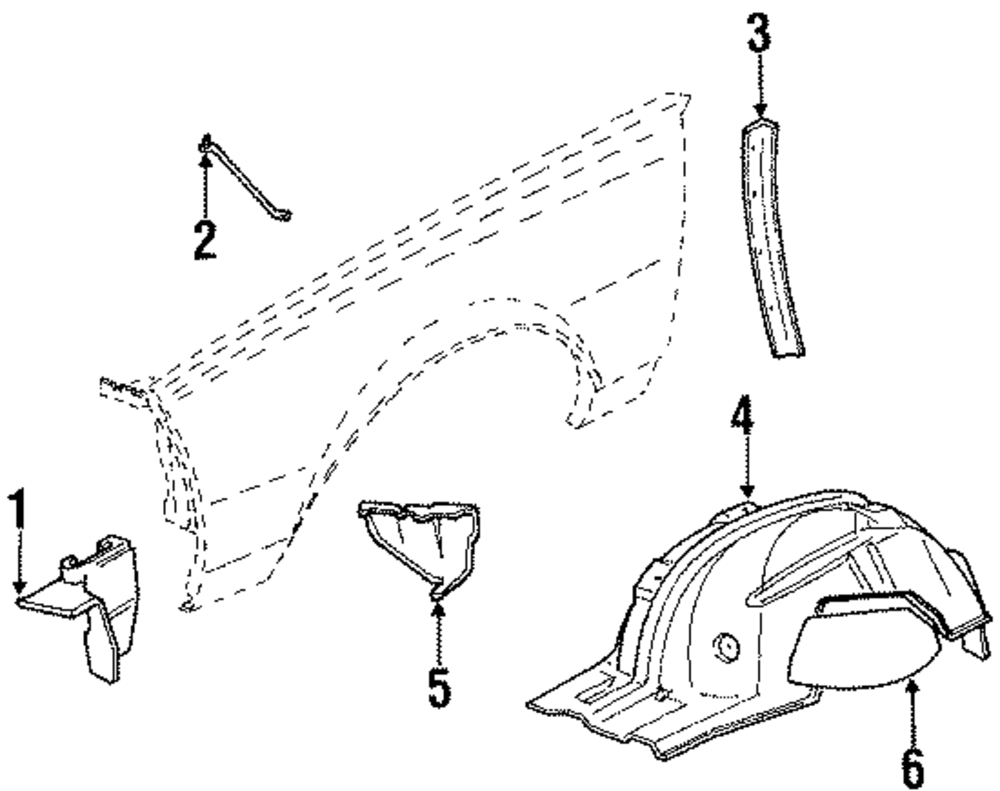 3
2
4
1
5
6