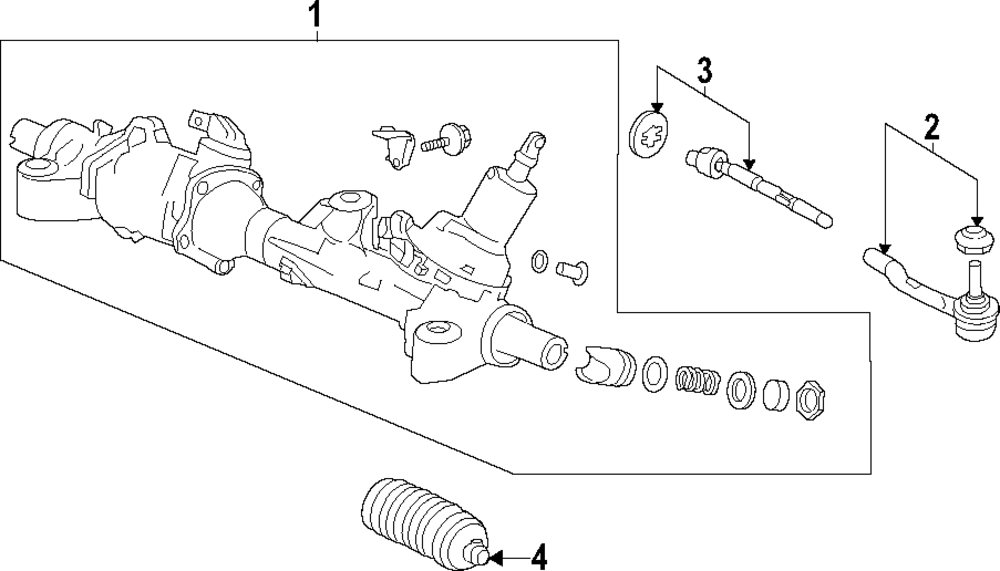 1
3
2
4