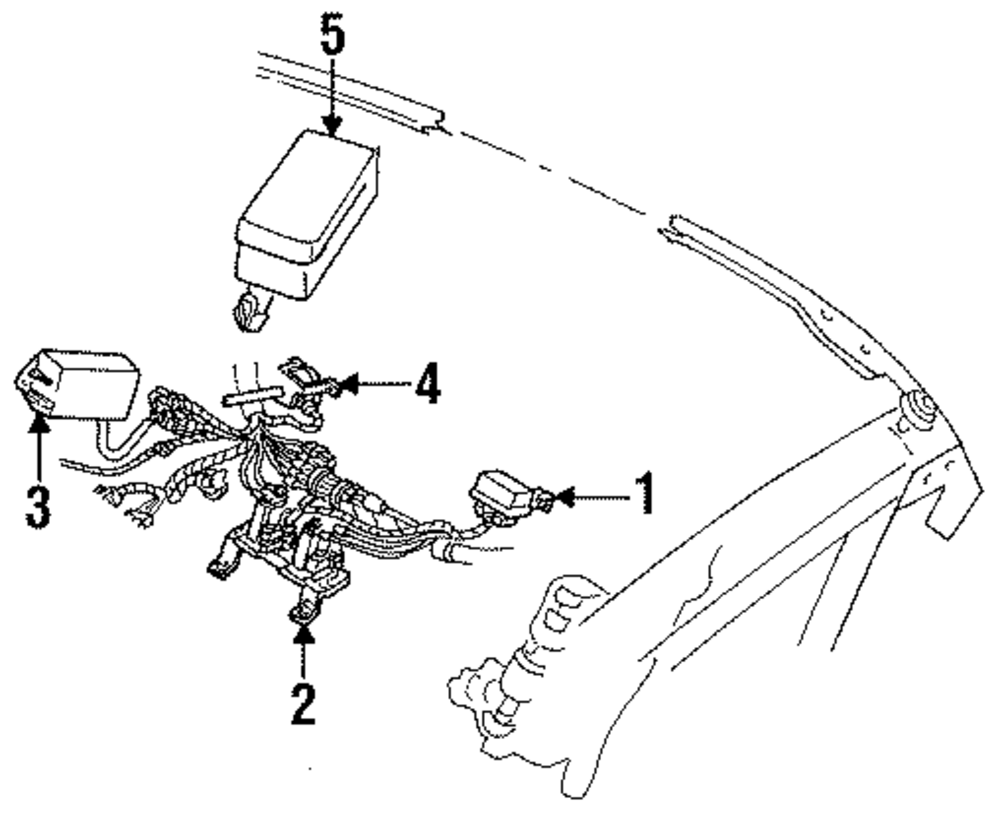 5
4
3
1
2