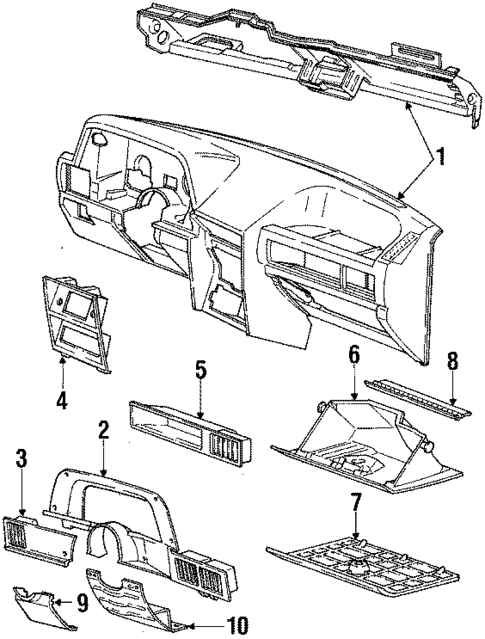 1
4
5
6
8
2
3
7
9
10