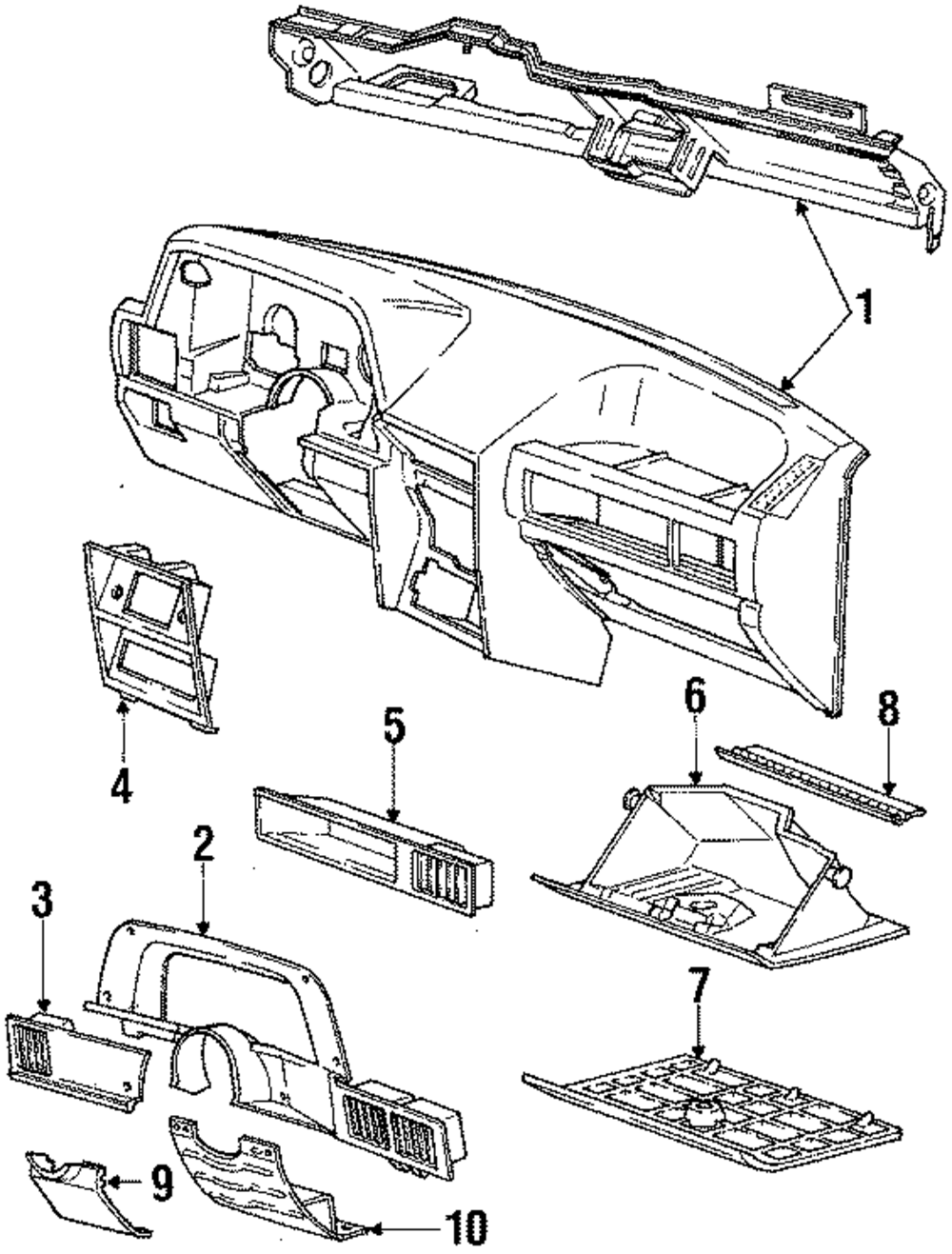 1
4
5
6
8
2
3
7
9
10