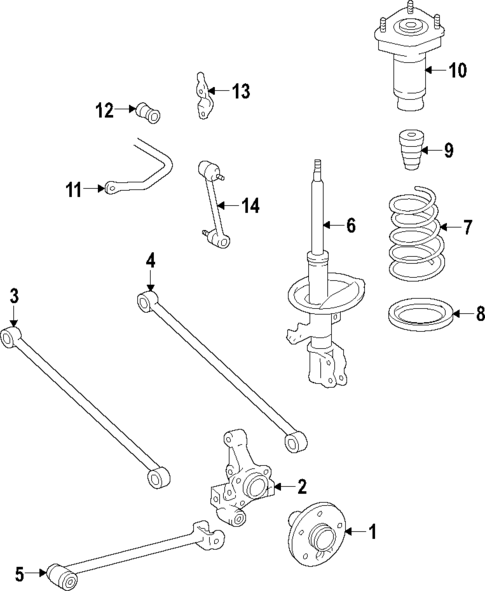 10
13
12
9
11
14
6
7
4
3
8
2
1
5