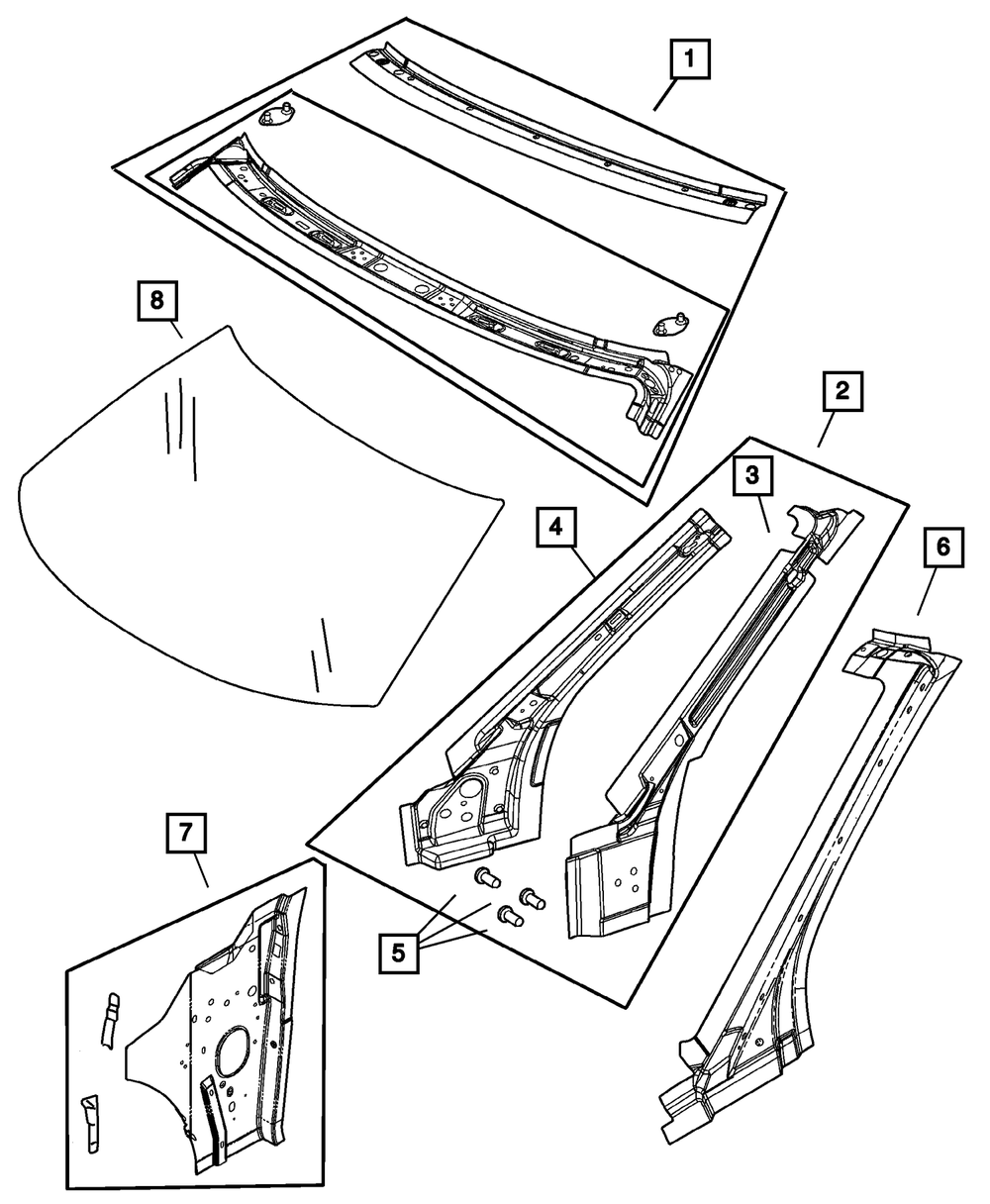 1
8
2
3
4
6
7
5