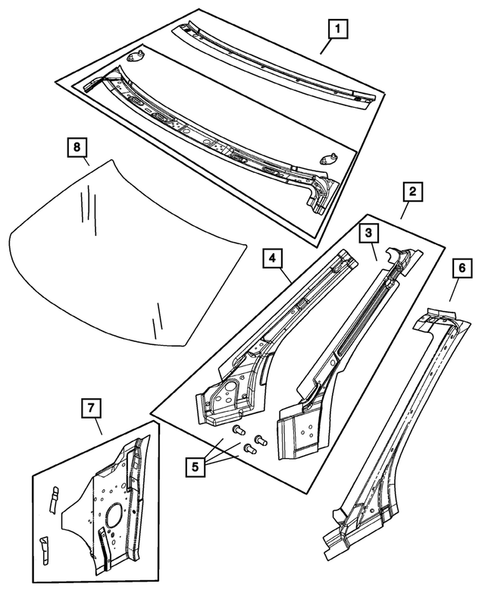 1
8
2
3
4
6
7
5