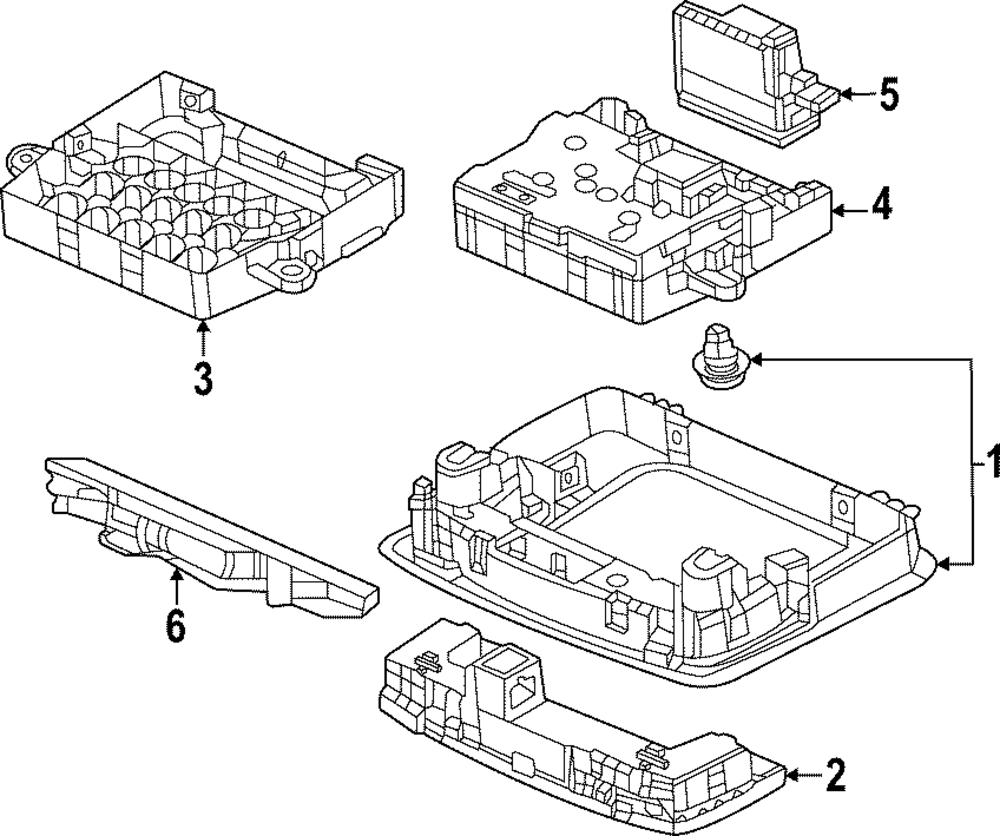 5
4
3
1
6
2